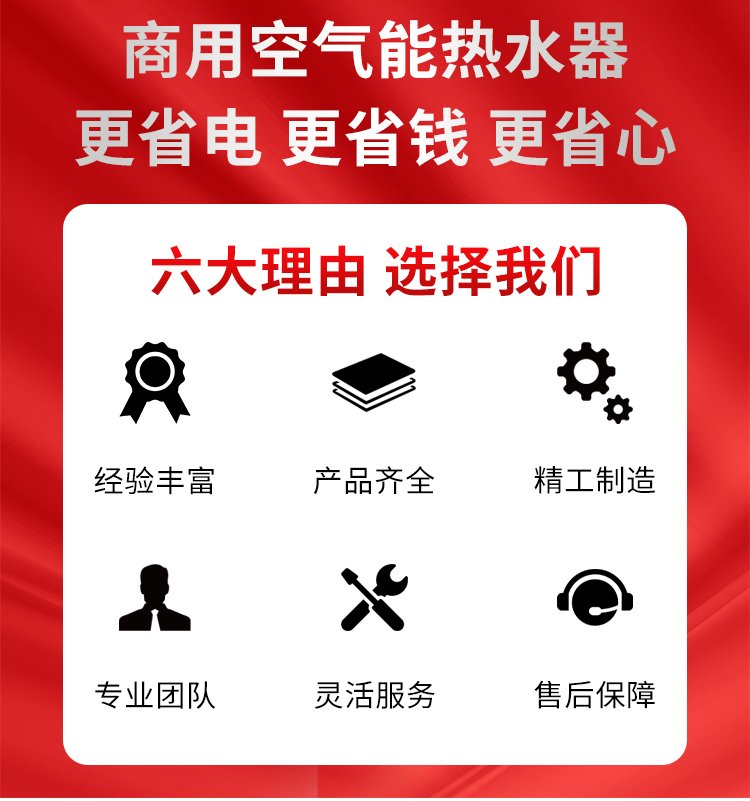 商用空气能热水器
更省电 更省钱 更省心

六大理由 选择我们

经验丰富

产品齐全

精工制造

专业团队

灵活服务

售后保障