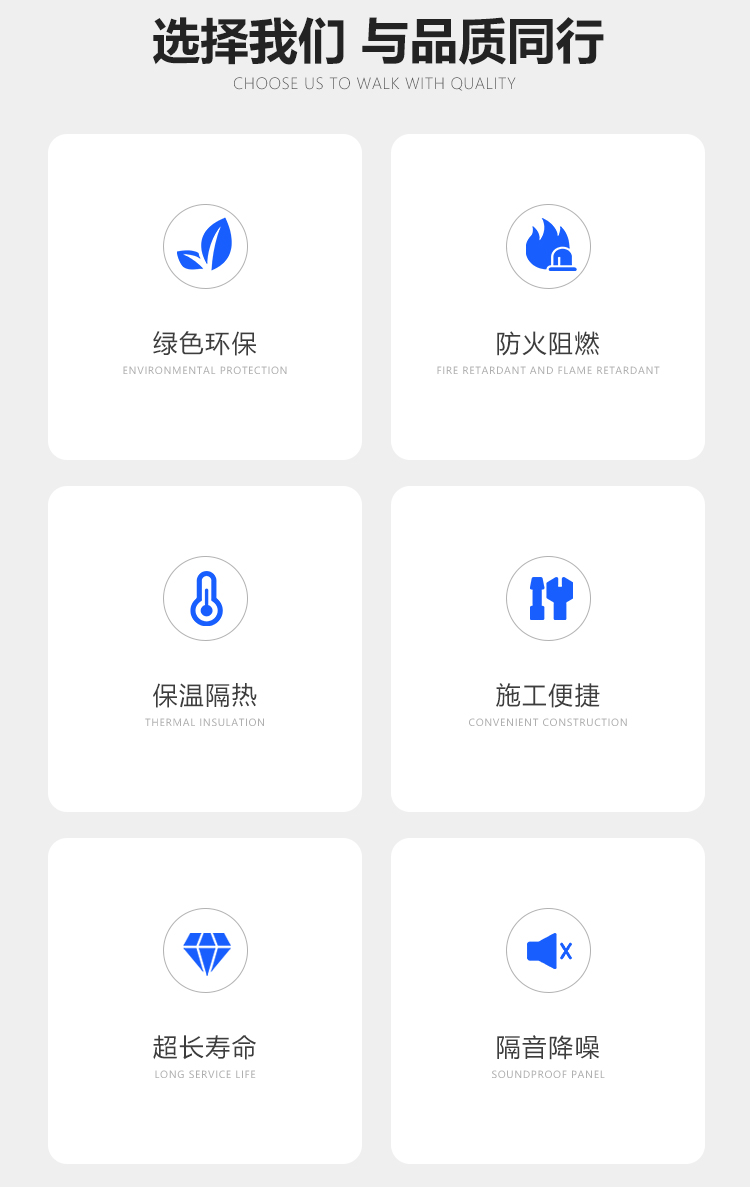 选择我们 与品质同行
CHOOSE US TO WALK WITH QUALITY

绿色环保
ENVIRONMENTAL PROTECTION

防火阻燃
FIRE RETARDANT AND FLAME RETARDANT

保温隔热
THERMAL INSULATION

施工便捷
CONVENIENT CONSTRUCTION

超长寿命
LONG SERVICE LIFE

隔音降噪
SOUNDPROOF PANEL