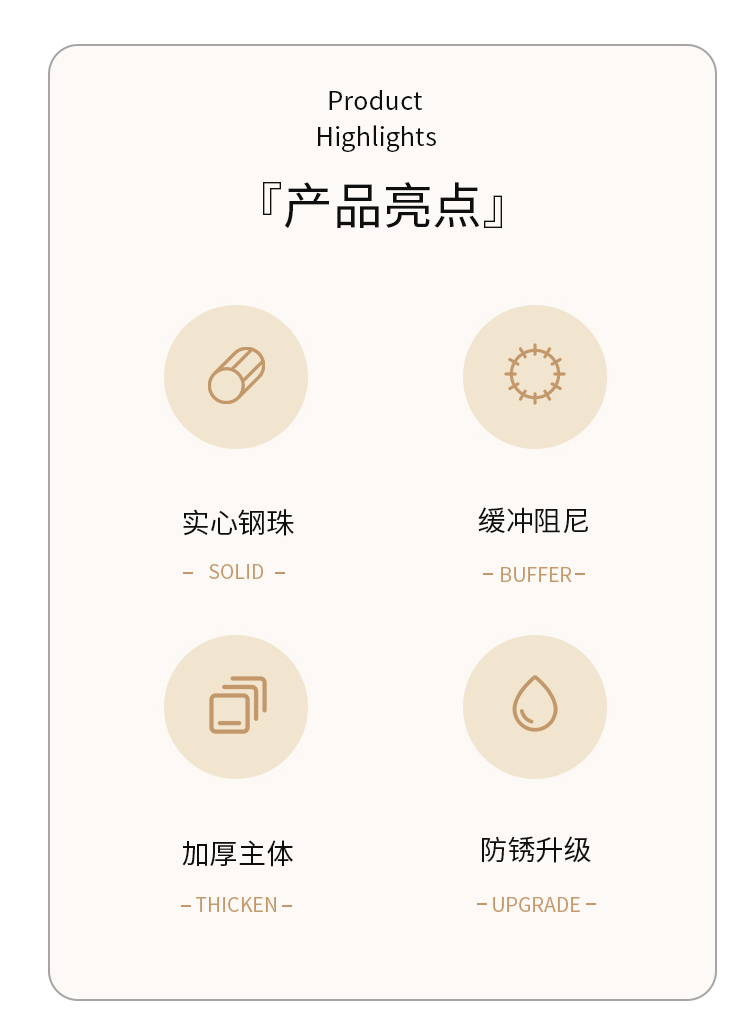 Product
Highlights

『产品亮点』

实心钢珠

- SOLID -

缓冲阻尼

- BUFFER -

加厚主体

- THICKEN -

防锈升级

- UPGRADE -