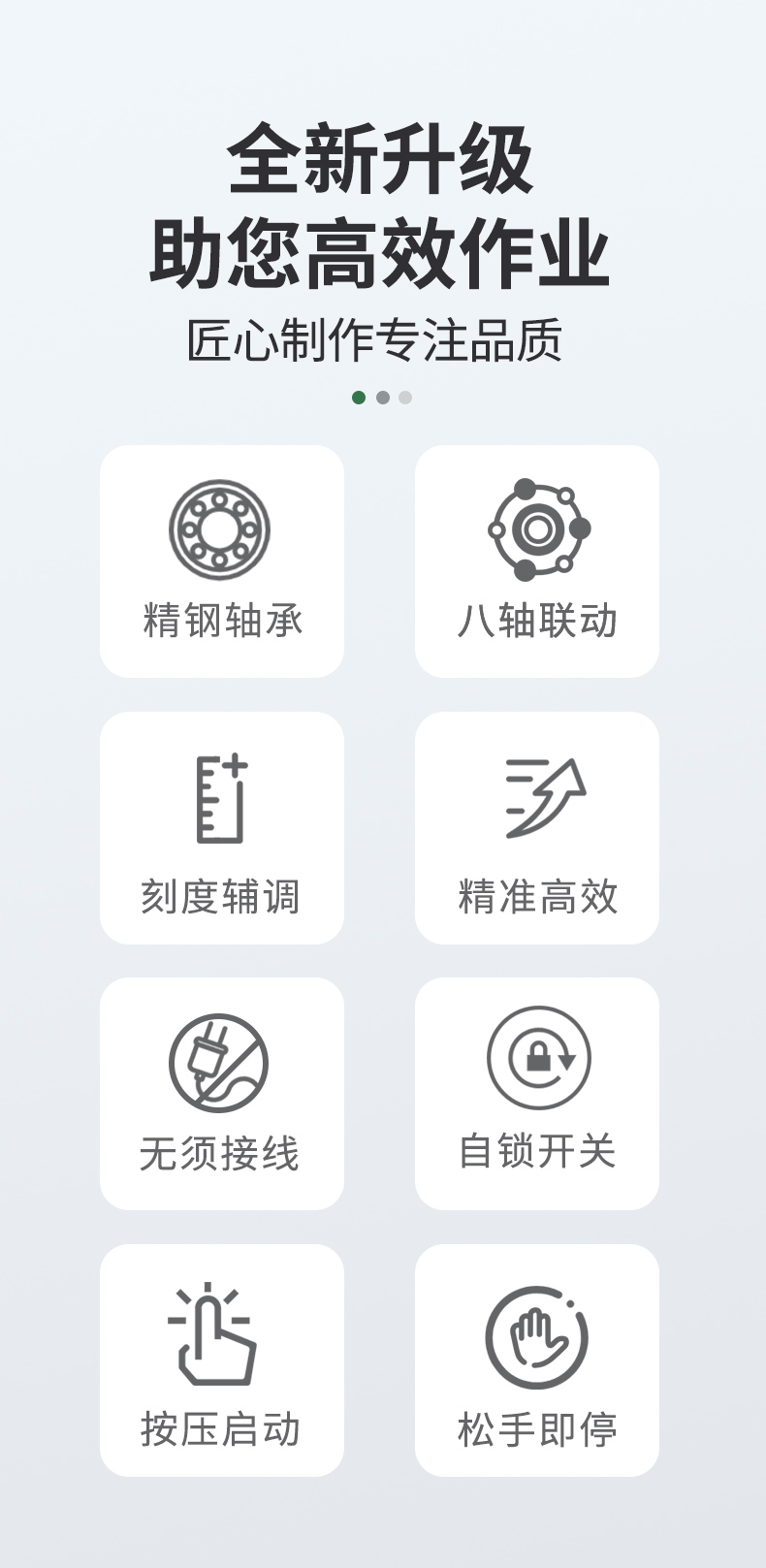 全新升级
助您高效作业

匠心制作专注品质

精钢轴承

八轴联动

刻度辅调

精准高效

无须接线

自锁开关

按压启动

松手即停