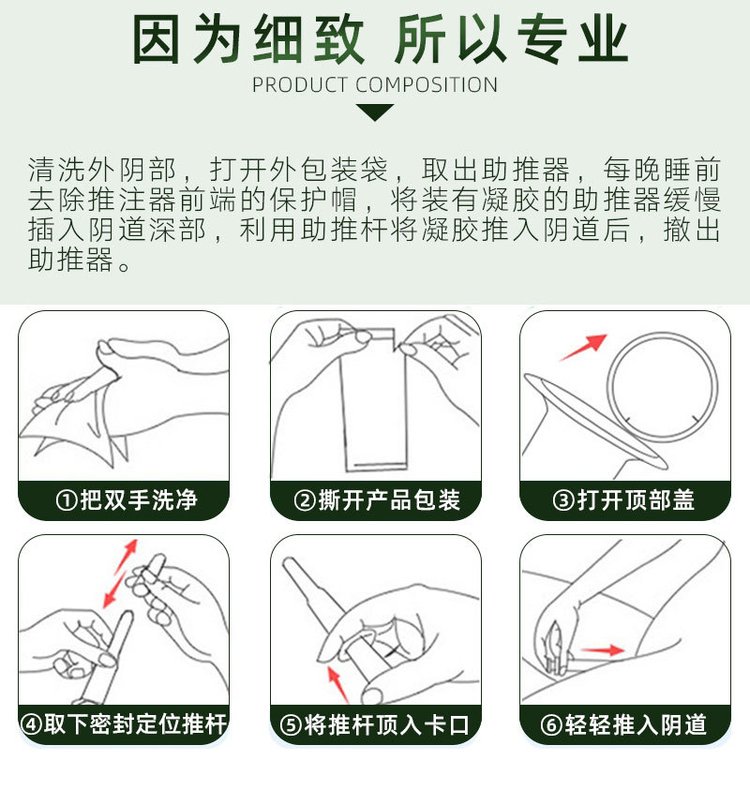 因为细致 所以专业
PRODUCT COMPOSITION

清洗外阴部，打开外包装袋，取出助推器，每晚睡前去除推注器前端的保护帽，将装有凝胶的助推器缓慢插入阴道深部，利用助推杆将凝胶推入阴道后，撤出助推器。

①把双手洗净

②撕开产品包装

③打开顶部盖

④取下密封定位推杆

⑤将推杆顶入卡口

⑥轻轻推入阴道