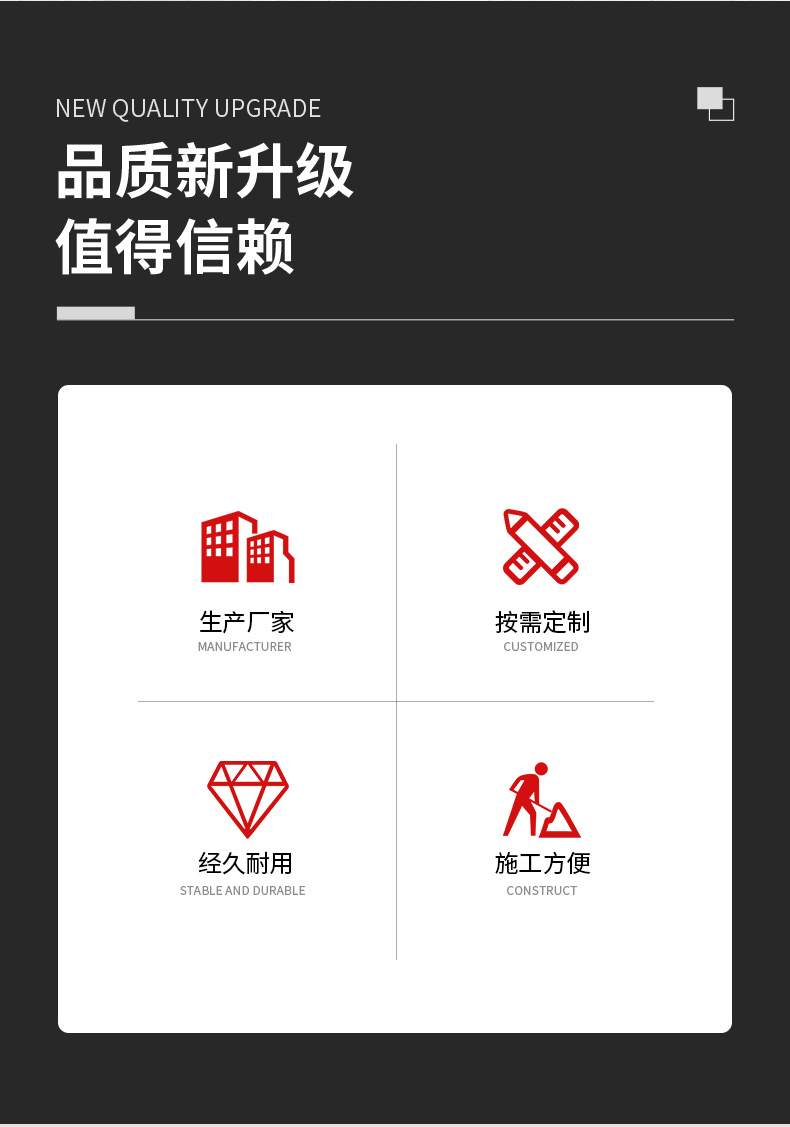 NEW QUALITY UPGRADE
品质新升级
值得信赖

生产厂家
MANUFACTURER

按需定制
CUSTOMIZED

经久耐用
STABLE AND DURABLE

施工方便
CONSTRUCT