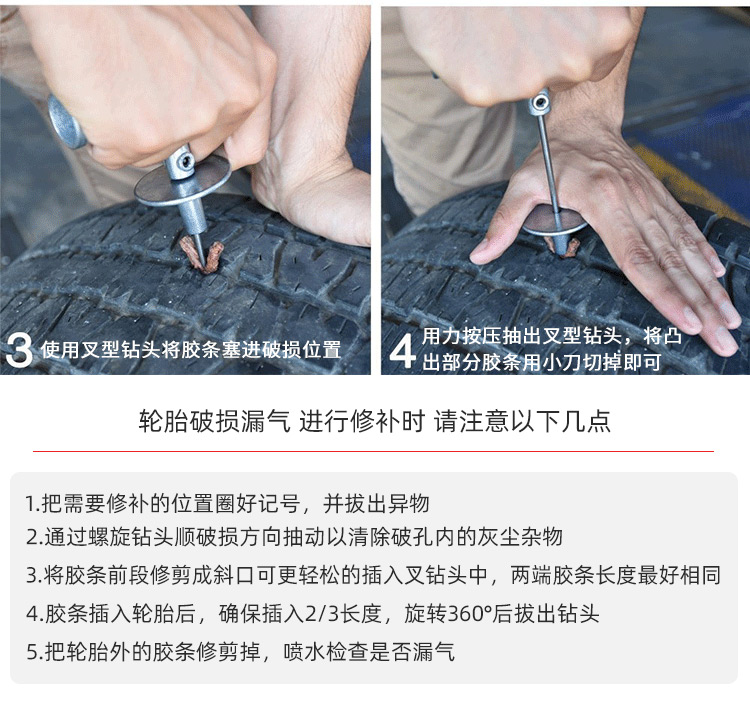 3 使用叉型钻头将胶条塞进破损位置

4 用力按压抽出叉型钻头，将凸出部分胶条用小刀切掉即可

轮胎破损漏气 进行修补时 请注意以下几点

1.把需要修补的位置圈好记号，并拔出异物

2.通过螺旋钻头顺破损方向抽动以清除破孔内的灰尘杂物

3.将胶条前段修剪成斜口可更轻松的插入叉钻头中，两端胶条长度最好相同

4.胶条插入轮胎后，确保插入2/3长度，旋转360°后拔出钻头

5.把轮胎外的胶条修剪掉，喷水检查是否漏气