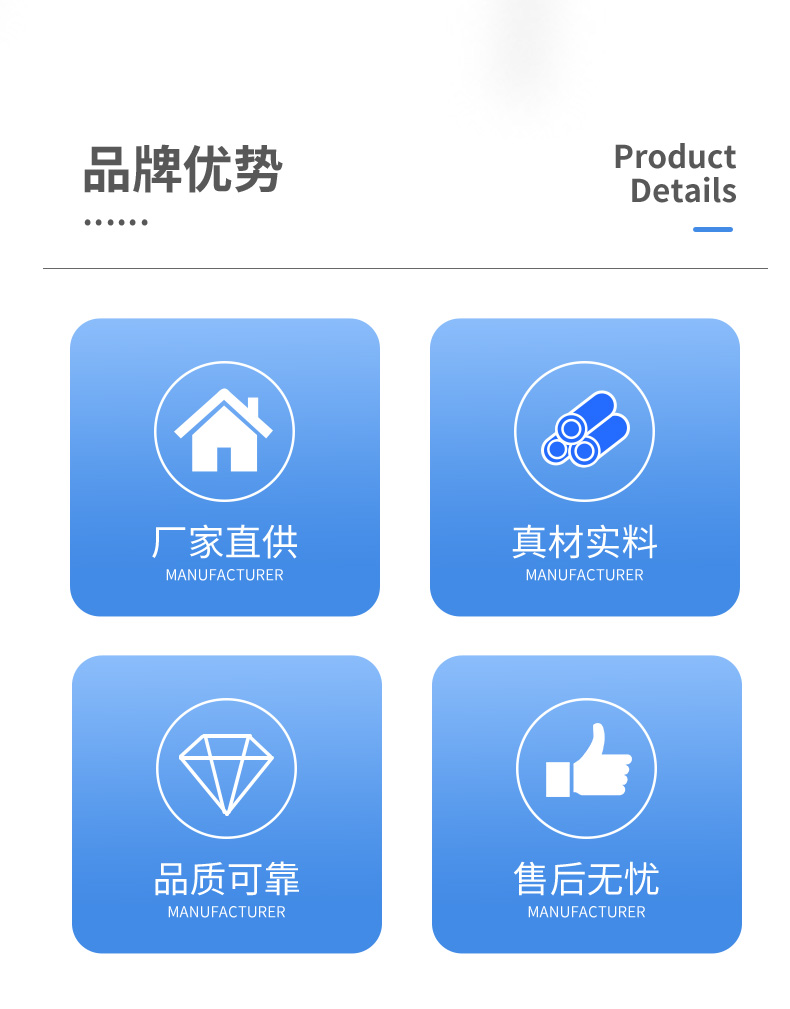 品牌优势

Product
Details

厂家直供
MANUFACTURER

真材实料
MANUFACTURER

品质可靠
MANUFACTURER

售后无忧
MANUFACTURER