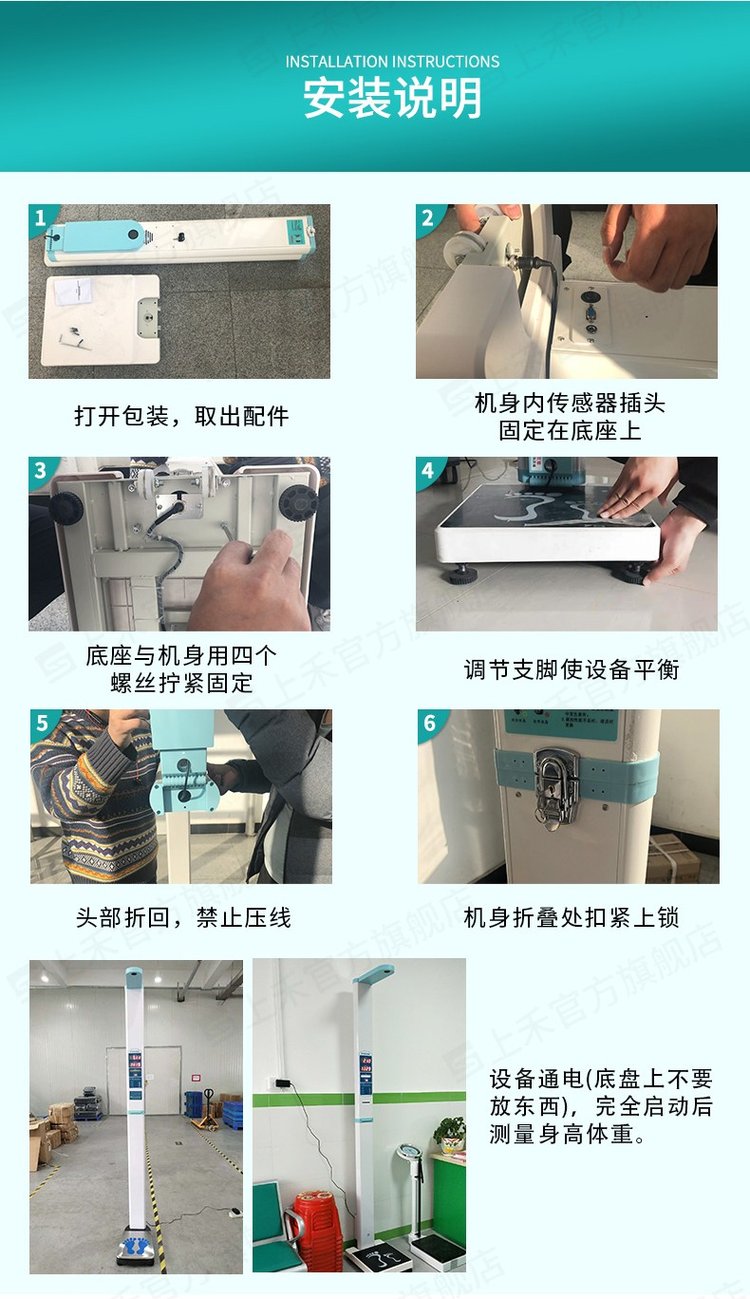 INSTALLATION INSTRUCTIONS
安装说明

1

打开包装，取出配件

2

机身内传感器插头固定在底座上

3

底座与机身用四个螺丝拧紧固定

4

调节支脚使设备平衡

5

头部折回，禁止压线

6

机身折叠处扣紧上锁

设备通电(底盘上不要放东西)，完全启动后测量身高体重。

上禾官方旗舰店