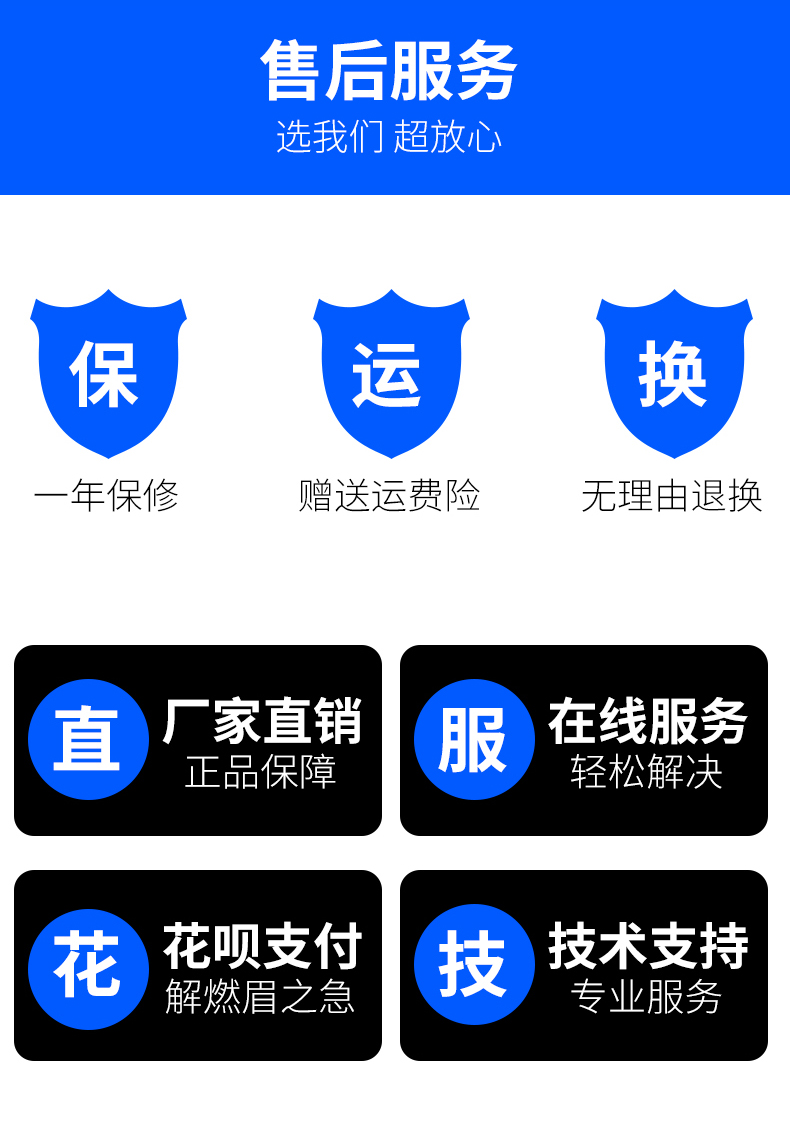 售后服务
选我们 超放心

保
一年保修

运
赠送运费险

换
无理由退换

直
厂家直销
正品保障

服
在线服务
轻松解决

花
花呗支付
解燃眉之急

技
技术支持
专业服务