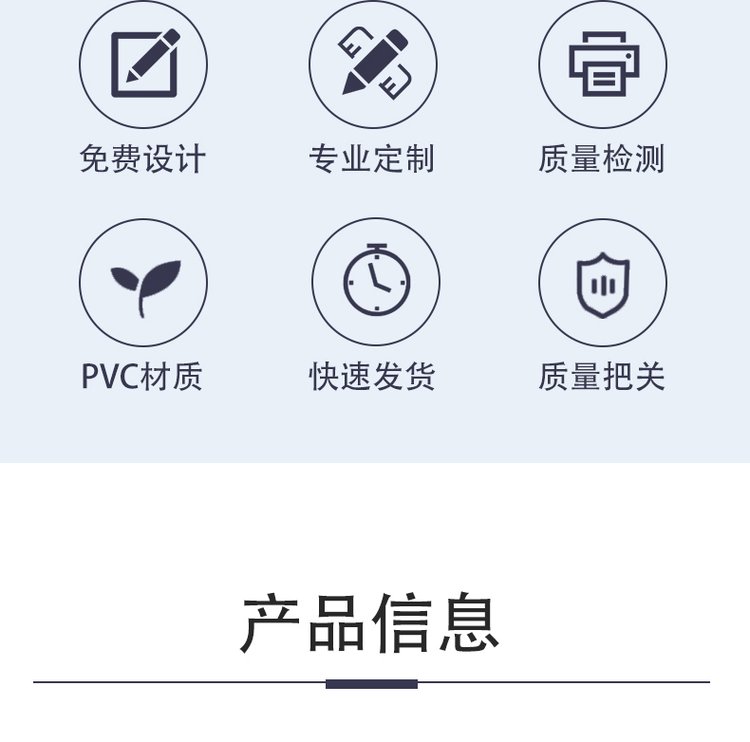 免费设计 专业定制 质量检测

PVC材质 快速发货 质量把关

产品信息