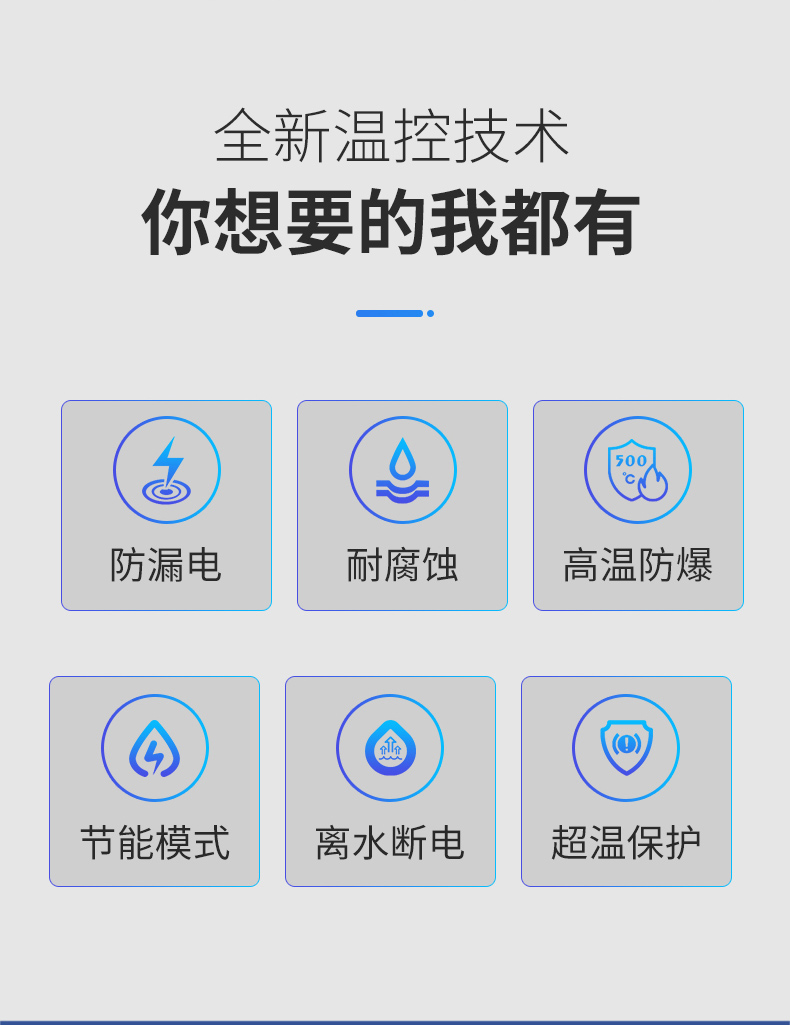 全新温控技术

你想要的我都有

防漏电

耐腐蚀

500℃

高温防爆

节能模式

离水断电

超温保护