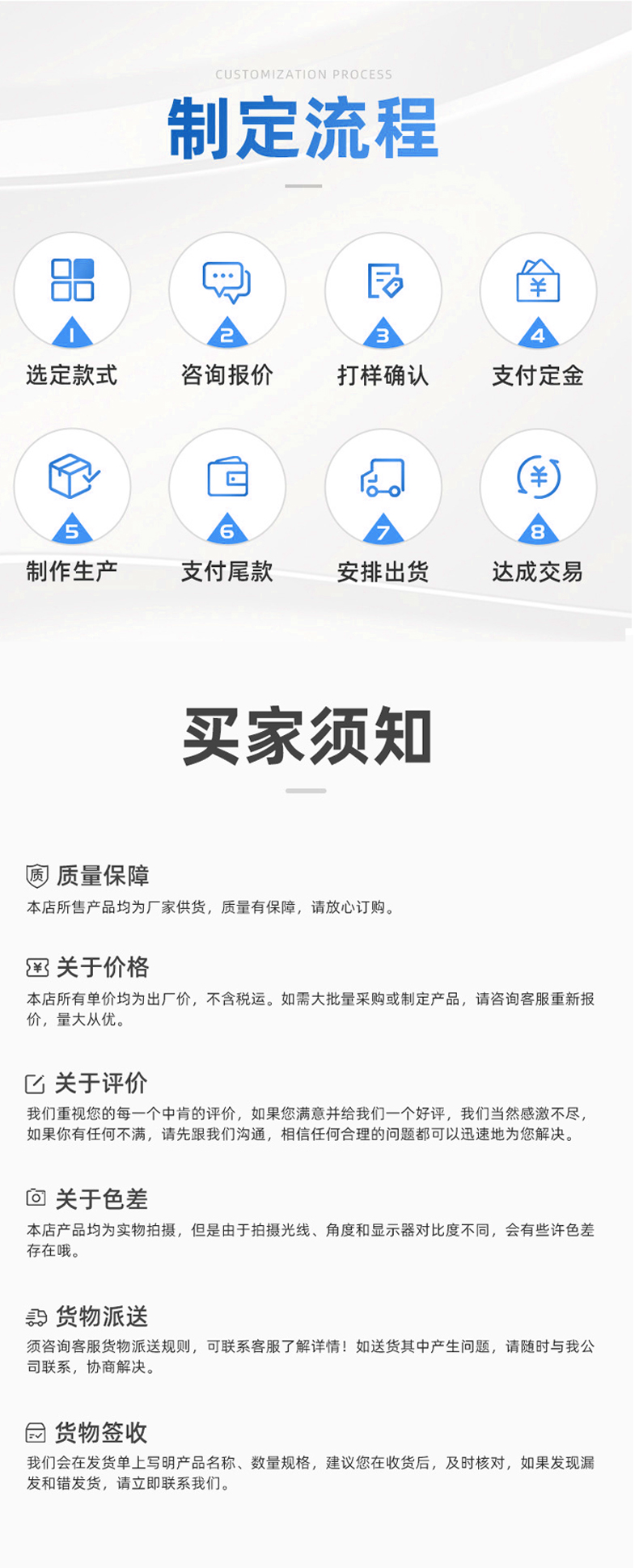 CUSTOMIZATION PROCESS

制定流程

1
选定款式

2
咨询报价

3
打样确认

4
支付定金

5
制作生产

6
支付尾款

7
安排出货

8
达成交易

买家须知

质量保障
本店所售产品均为厂家供货，质量有保障，请放心订购。

关于价格
本店所有单价均为出厂价，不含税运。如需大批量采购或制定产品，请咨询客服重新报价，量大从优。

关于评价
我们重视您的每一个中肯的评价，如果您满意并给我们一个好评，我们当然感激不尽，如果你有任何不满，请先跟我们沟通，相信任何合理的问题都可以迅速地为您解决。

关于色差
本店产品均为实物拍摄，但是由于拍摄光线、角度和显示器对比度不同，会有些许色差存在哦。

货物派送
须咨询客服货物派送规则，可联系客服了解详情！如送货其中产生问题，请随时与我公司联系，协商解决。

货物签收
我们会在发货单上写明产品名称、数量规格，建议您在收货后，及时核对，如果发现漏发和错发货，请立即联系我们。