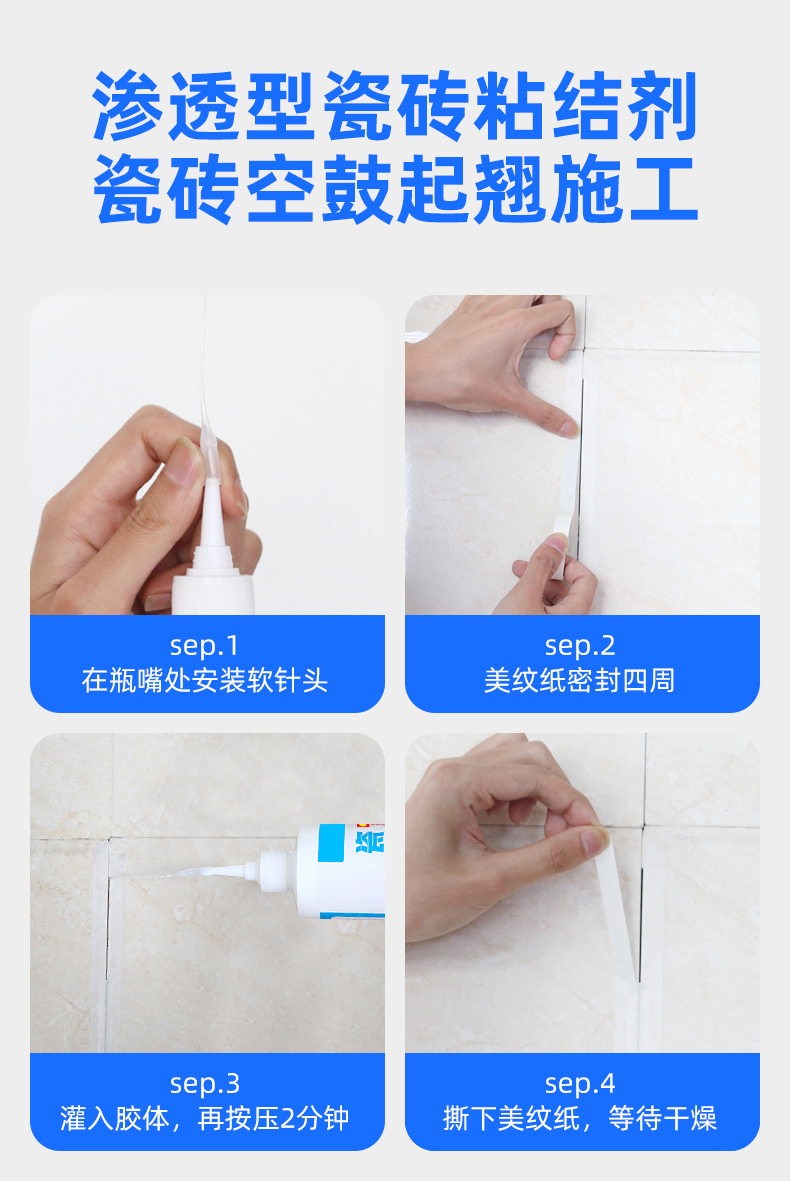 渗透型瓷砖粘结剂
瓷砖空鼓起翘施工

sep.1
在瓶嘴处安装软针头

sep.2
美纹纸密封四周

sep.3
灌入胶体，再按压2分钟

sep.4
撕下美纹纸，等待干燥