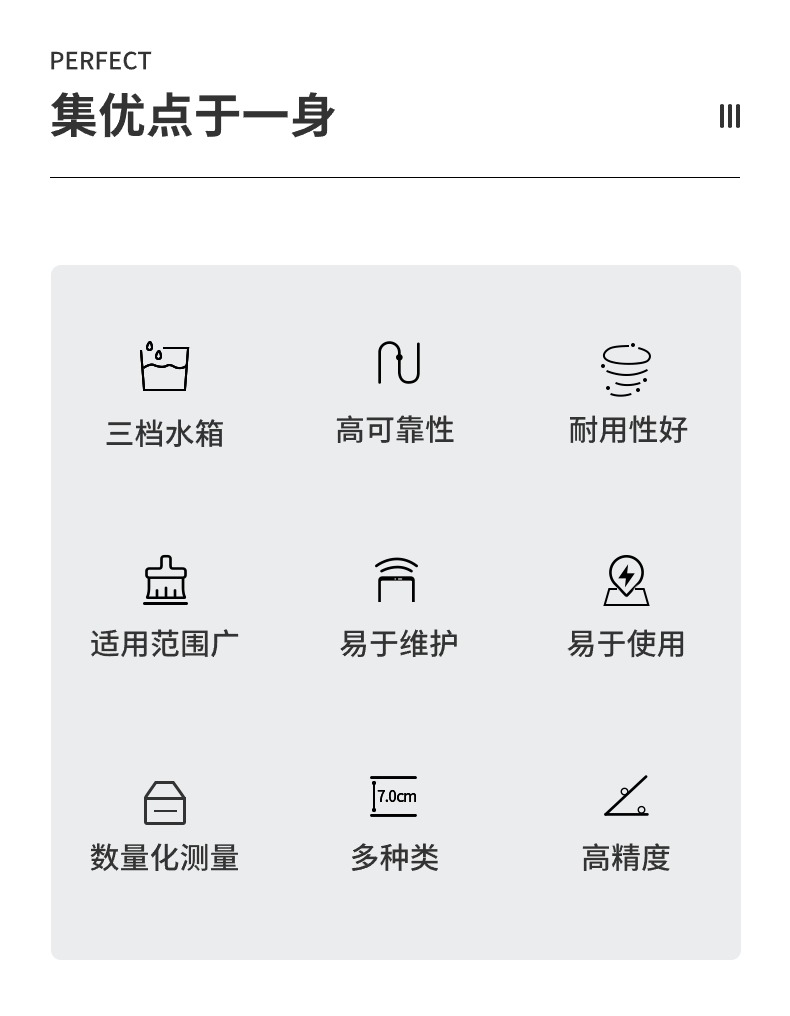 PERFECT

集优点于一身

三档水箱

高可靠性

耐用性好

适用范围广

易于维护

易于使用

数量化测量

7.0cm

多种类

高精度