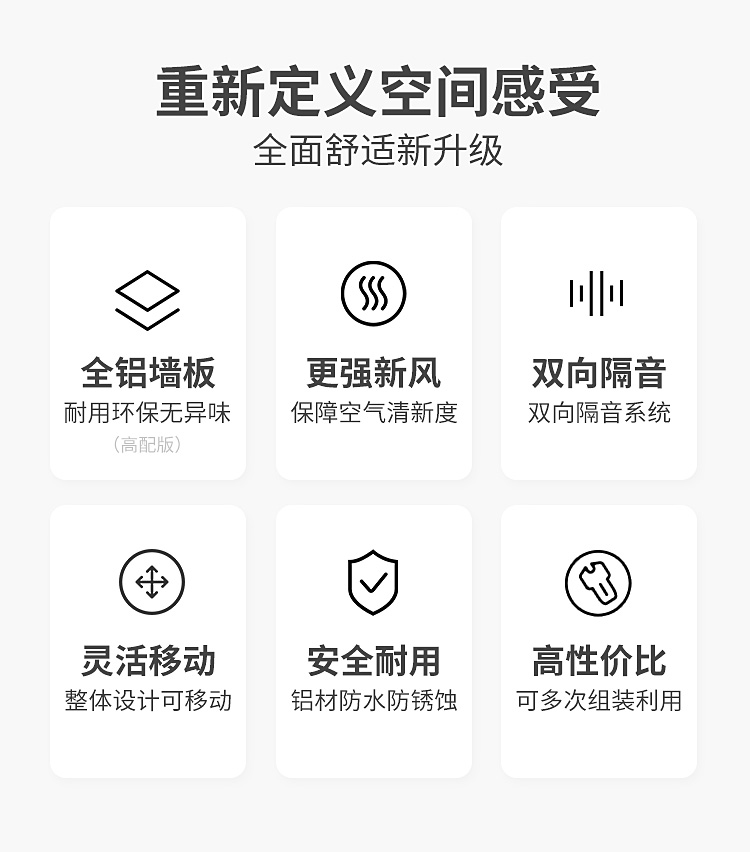 重新定义空间感受
全面舒适新升级

全铝墙板
耐用环保无异味
（高配版）

更强新风
保障空气清新度

双向隔音
双向隔音系统

灵活移动
整体设计可移动

安全耐用
铝材防水防锈蚀

高性价比
可多次组装利用