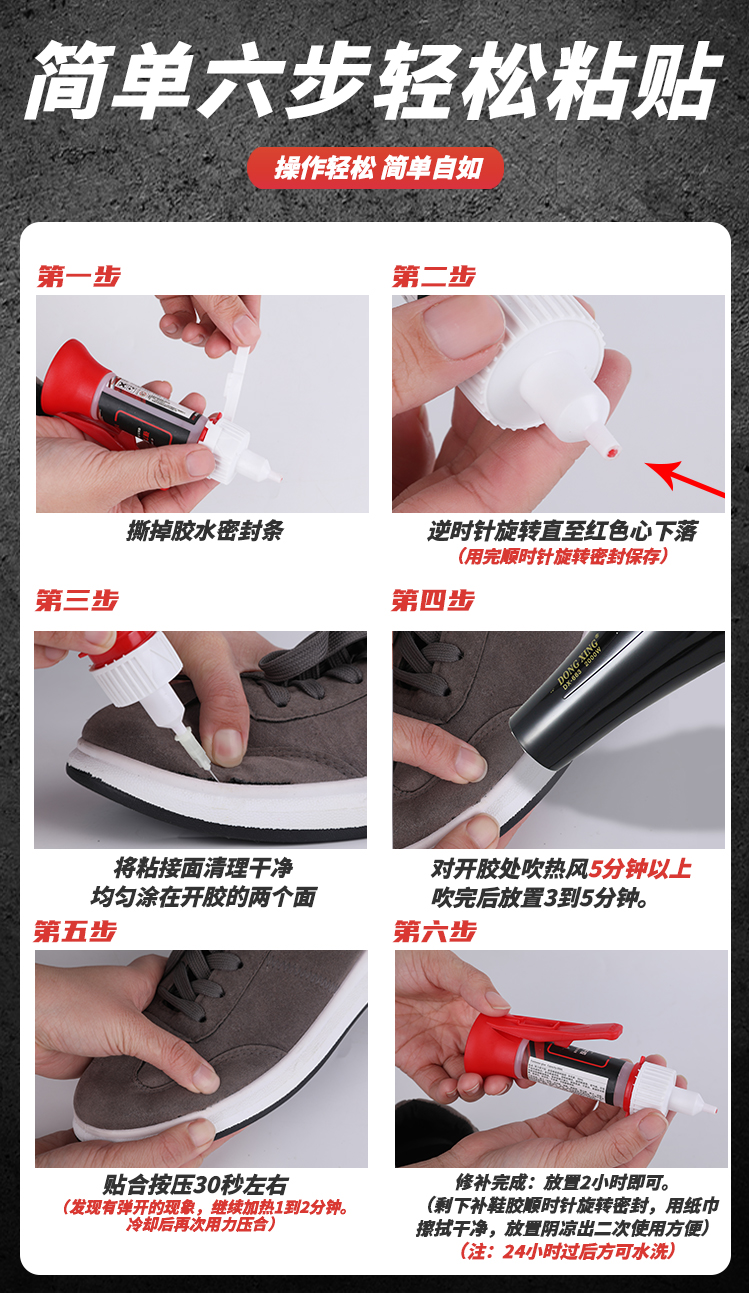 简单六步轻松粘贴

操作轻松 简单自如

第一步

撕掉胶水密封条

第二步

逆时针旋转直至红色心下落
（用完顺时针旋转密封保存）

第三步

将粘接面清理干净
均匀涂在开胶的两个面

第四步

DONG XING

对开胶处吹热风5分钟以上
吹完后放置3到5分钟。

第五步

贴合按压30秒左右
（发现有弹开的现象，继续加热1到2分钟。冷却后再次用力压合）

第六步

修补完成：放置2小时即可。
（剩下补鞋胶顺时针旋转密封，用纸巾擦拭干净，放置阴凉出二次使用方便）
（注：24小时过后方可水洗）