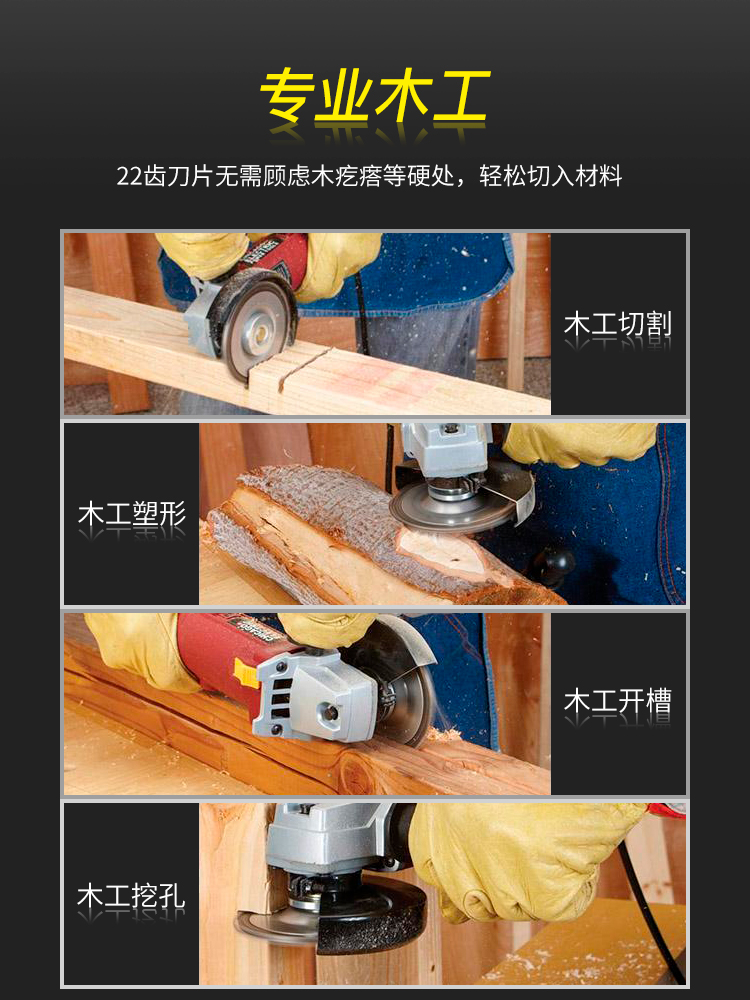 专业木工

22齿刀片无需顾虑木疙瘩等硬处，轻松切入材料

木工切割

木工塑形

木工开槽

木工挖孔