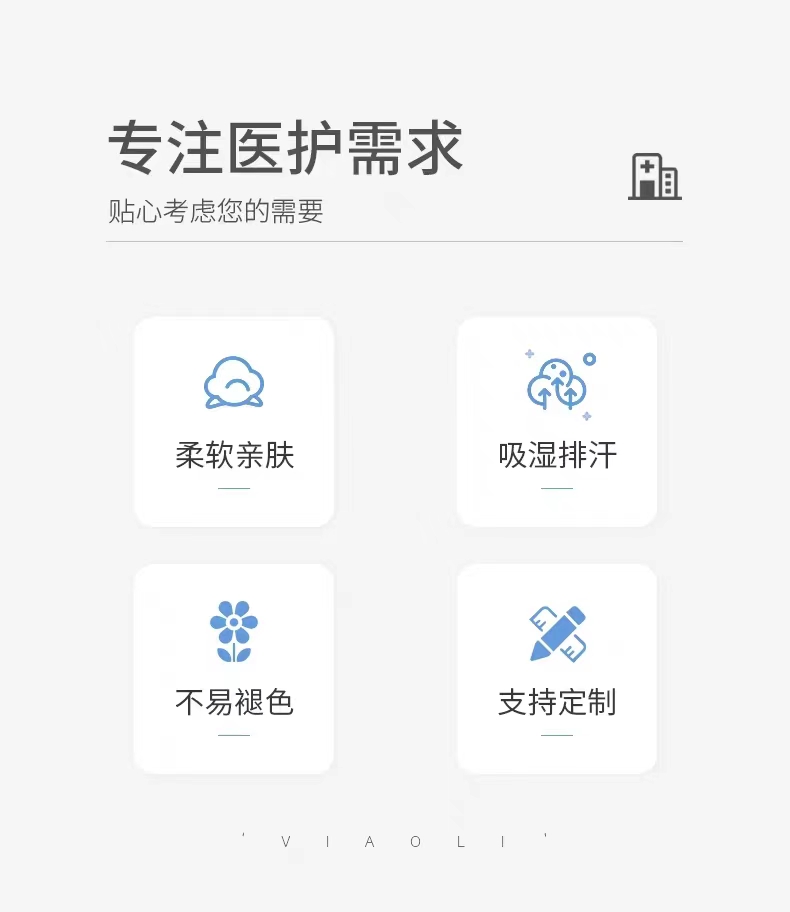 专注医护需求

贴心考虑您的需要

柔软亲肤

吸湿排汗

不易褪色

支持定制

' V I A O L I '