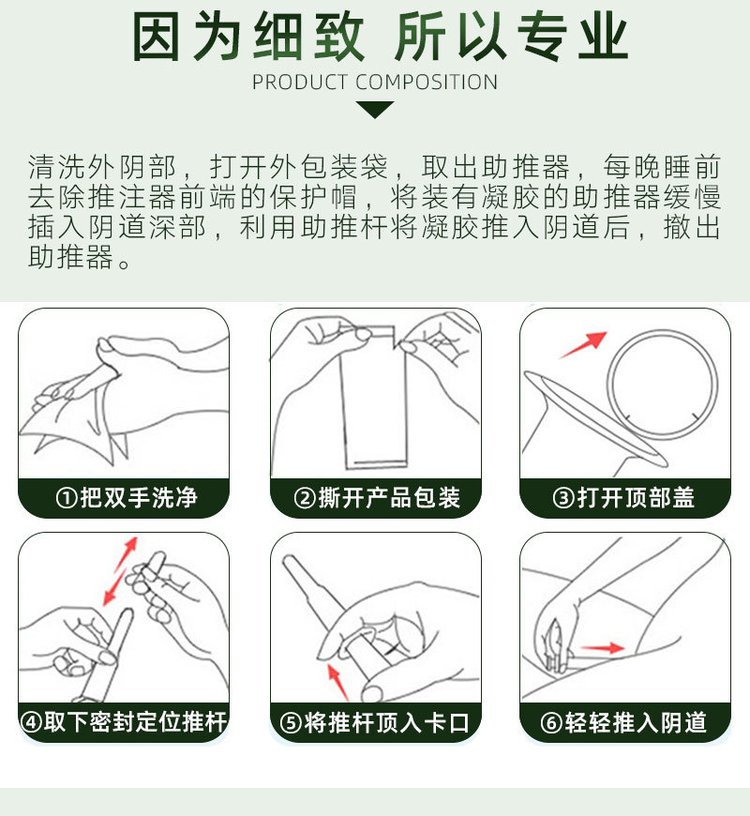 因为细致 所以专业

PRODUCT COMPOSITION

清洗外阴部，打开外包装袋，取出助推器，每晚睡前去除推注器前端的保护帽，将装有凝胶的助推器缓慢插入阴道深部，利用助推杆将凝胶推入阴道后，撤出助推器。

①把双手洗净

②撕开产品包装

③打开顶部盖

④取下密封定位推杆

⑤将推杆顶入卡口

⑥轻轻推入阴道