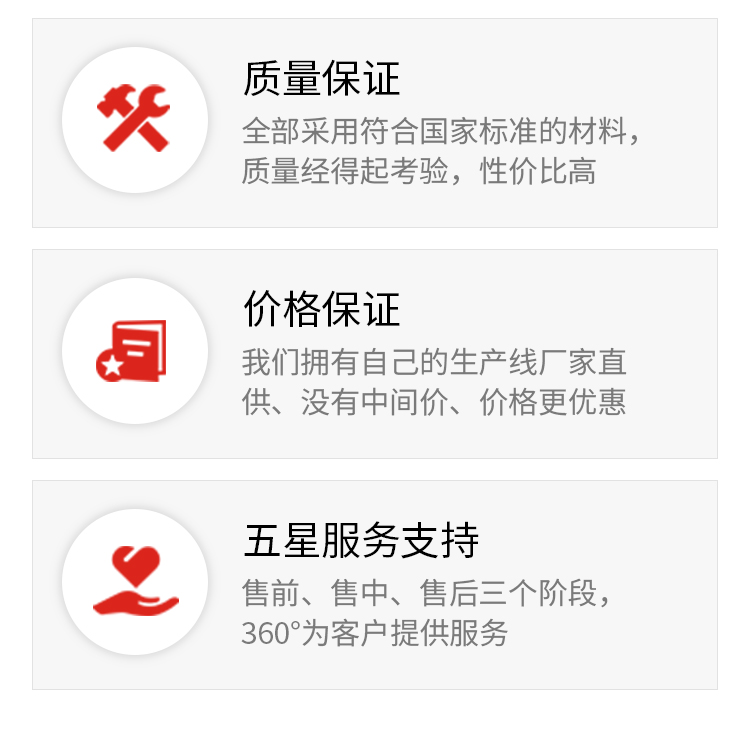 质量保证

全部采用符合国家标准的材料，质量经得起考验，性价比高

价格保证

我们拥有自己的生产线厂家直供、没有中间价、价格更优惠

五星服务支持

售前、售中、售后三个阶段，360°为客户提供服务