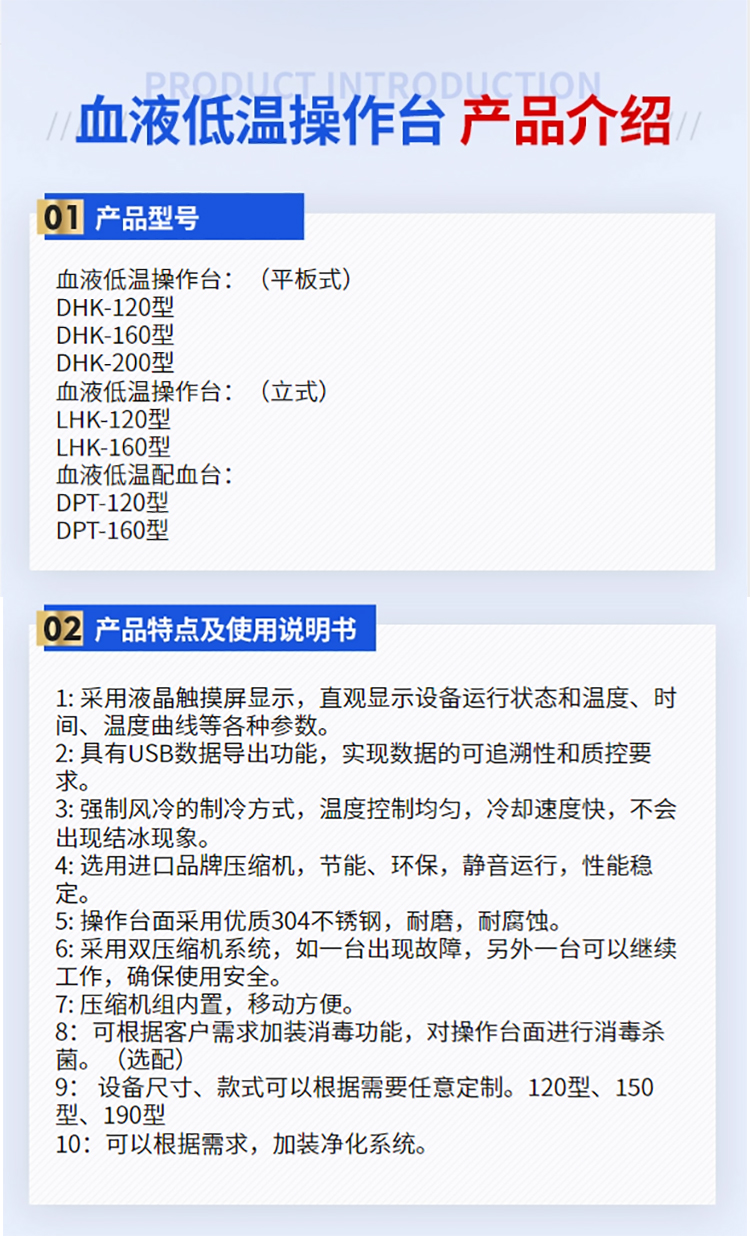 PRODUCT INTRODUCTION

血液低温操作台 产品介绍

01 产品型号

血液低温操作台：（平板式）
DHK-120型
DHK-160型
DHK-200型
血液低温操作台：（立式）
LHK-120型
LHK-160型
血液低温配血台：
DPT-120型
DPT-160型

02 产品特点及使用说明书

1: 采用液晶触摸屏显示，直观显示设备运行状态和温度、时间、温度曲线等各种参数。
2: 具有USB数据导出功能，实现数据的可追溯性和质控要求。
3: 强制风冷的制冷方式，温度控制均匀，冷却速度快，不会出现结冰现象。
4: 选用进口品牌压缩机，节能、环保，静音运行，性能稳定。
5: 操作台面采用优质304不锈钢，耐磨，耐腐蚀。
6: 采用双压缩机系统，如一台出现故障，另外一台可以继续工作，确保使用安全。
7: 压缩机组内置，移动方便。
8：可根据客户需求加装消毒功能，对操作台面进行消毒杀菌。（选配）
9： 设备尺寸、款式可以根据需要任意定制。120型、150型、190型
10：可以根据需求，加装净化系统。