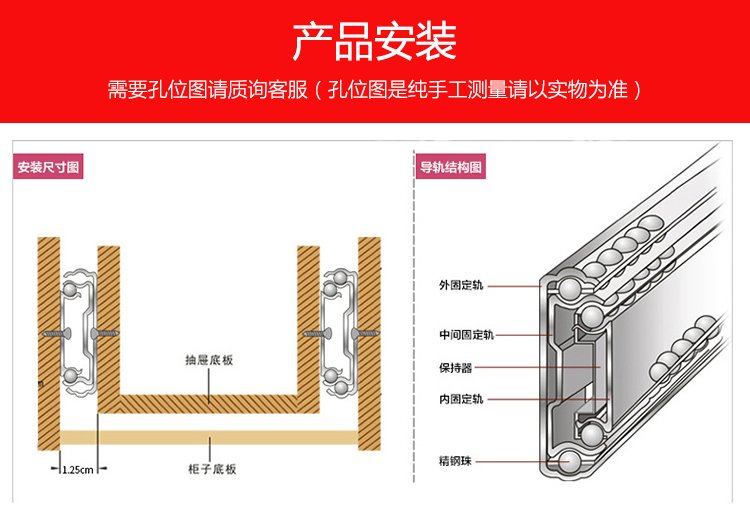 产品安装

需要孔位图请质询客服（孔位图是纯手工测量请以实物为准）

安装尺寸图

抽屉底板

柜子底板

1.25cm

导轨结构图

外固定轨

中间固定轨

保持器

内固定轨

精钢珠