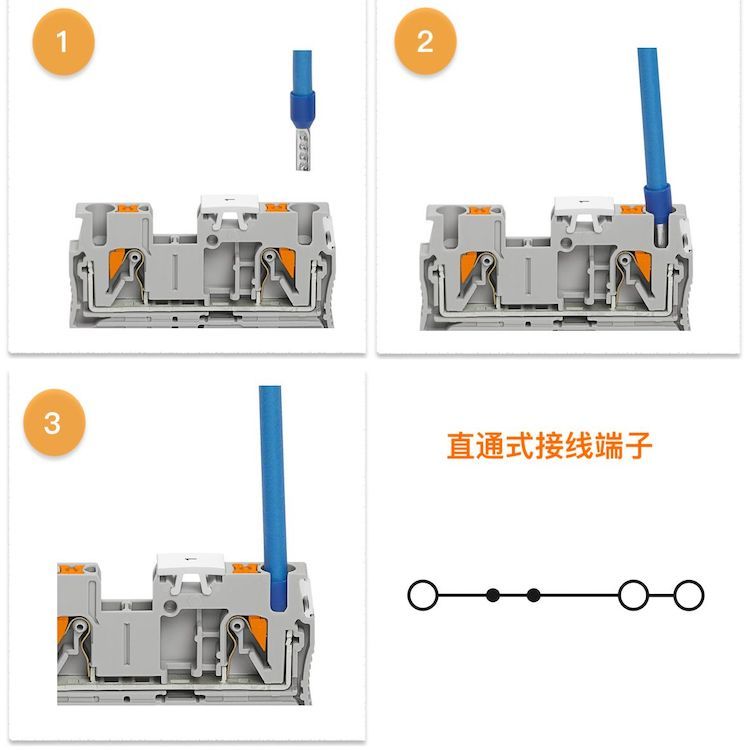 1

2

3

直通式接线端子