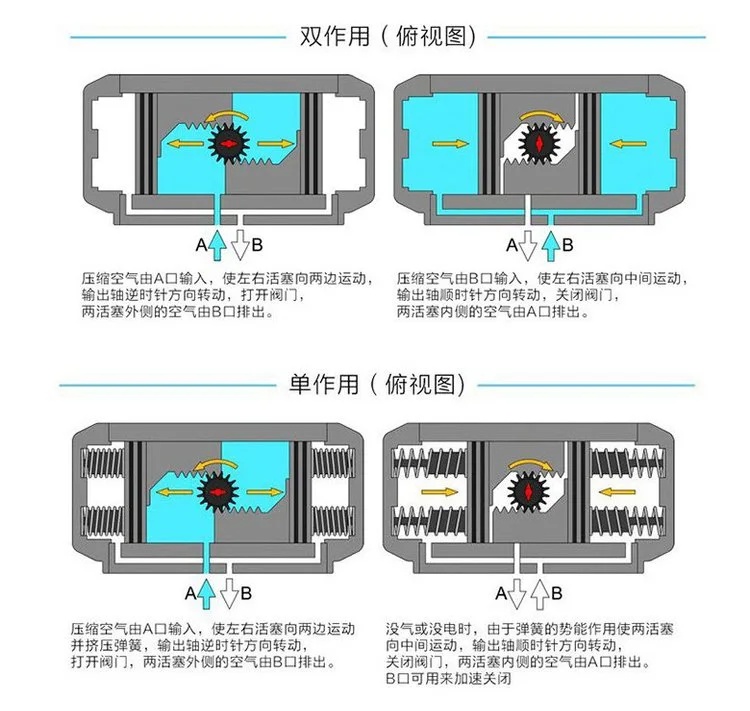 双作用（俯视图）

A B

压缩空气由A口输入，使左右活塞向两边运动，输出轴逆时针方向转动，打开阀门，两活塞外侧的空气由B口排出。

A B

压缩空气由B口输入，使左右活塞向中间运动，输出轴顺时针方向转动，关闭阀门，两活塞内侧的空气由A口排出。

单作用（俯视图）

A B

压缩空气由A口输入，使左右活塞向两边运动并挤压弹簧，输出轴逆时针方向转动，打开阀门，两活塞外侧的空气由B口排出。

A B

没气或没电时，由于弹簧的势能作用使两活塞向中间运动，输出轴顺时针方向转动，关闭阀门，两活塞内侧的空气由A口排出。B口可用来加速关闭