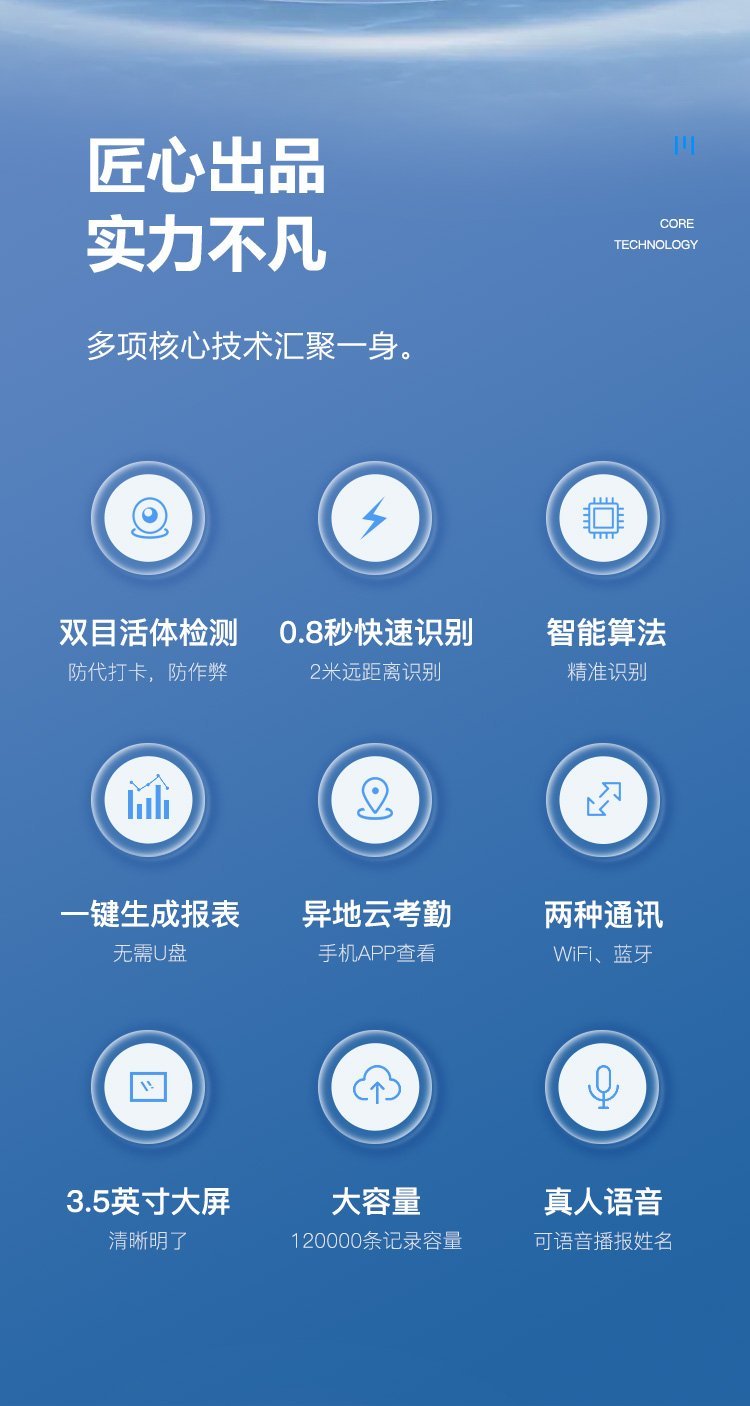 匠心出品
实力不凡

CORE
TECHNOLOGY

多项核心技术汇聚一身。

双目活体检测
防代打卡，防作弊

0.8秒快速识别
2米远距离识别

智能算法
精准识别

一键生成报表
无需U盘

异地云考勤
手机APP查看

两种通讯
WiFi、蓝牙

3.5英寸大屏
清晰明了

大容量
120000条记录容量

真人语音
可语音播报姓名