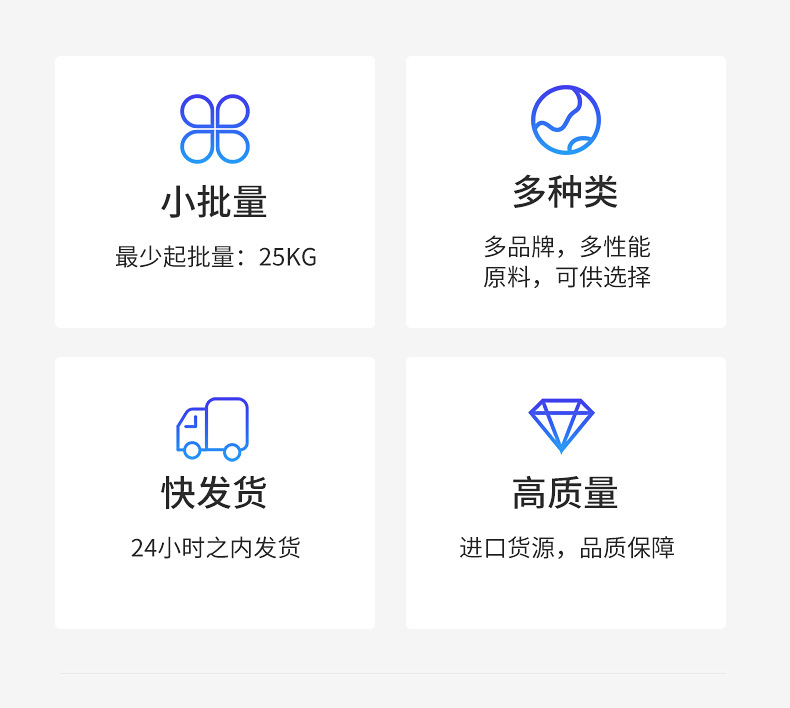 小批量

最少起批量：25KG

多种类

多品牌，多性能原料，可供选择

快发货

24小时之内发货

高质量

进口货源，品质保障