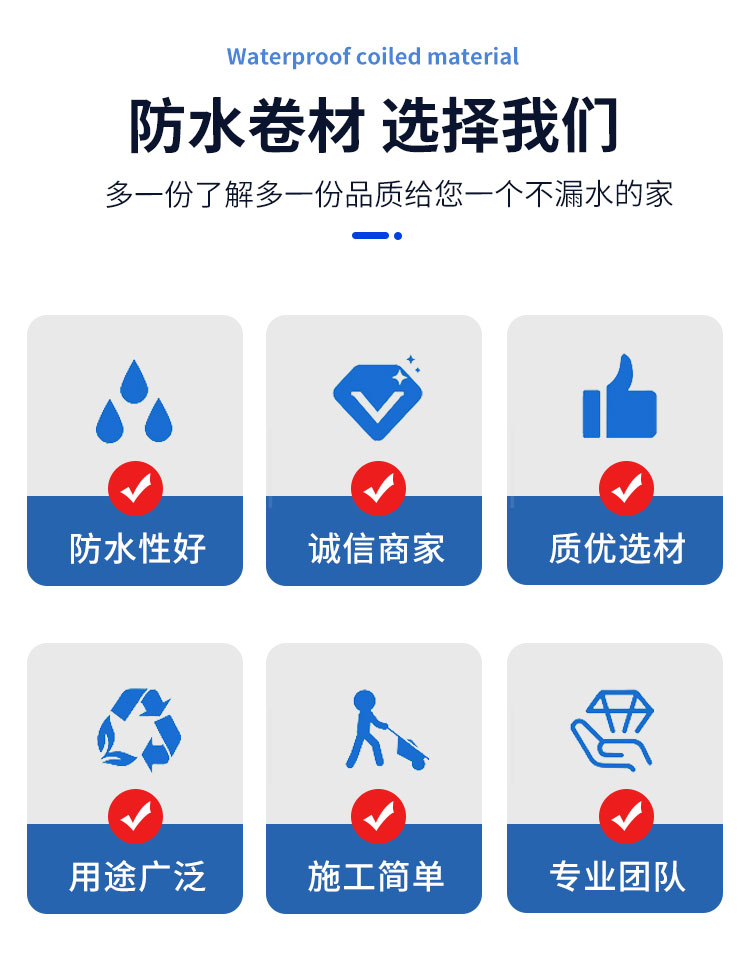 Waterproof coiled material

防水卷材 选择我们

多一份了解多一份品质给您一个不漏水的家

防水性好

诚信商家

质优选材

用途广泛

施工简单

专业团队