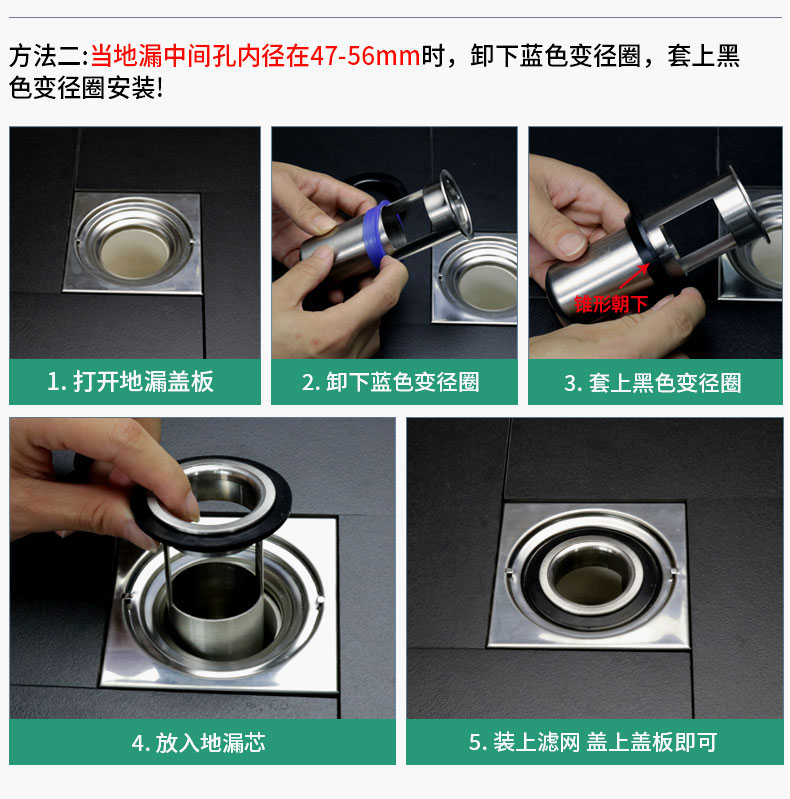 方法二:当地漏中间孔内径在47-56mm时，卸下蓝色变径圈，套上黑色变径圈安装!

1. 打开地漏盖板

2. 卸下蓝色变径圈

锥形朝下

3. 套上黑色变径圈

4. 放入地漏芯

5. 装上滤网 盖上盖板即可