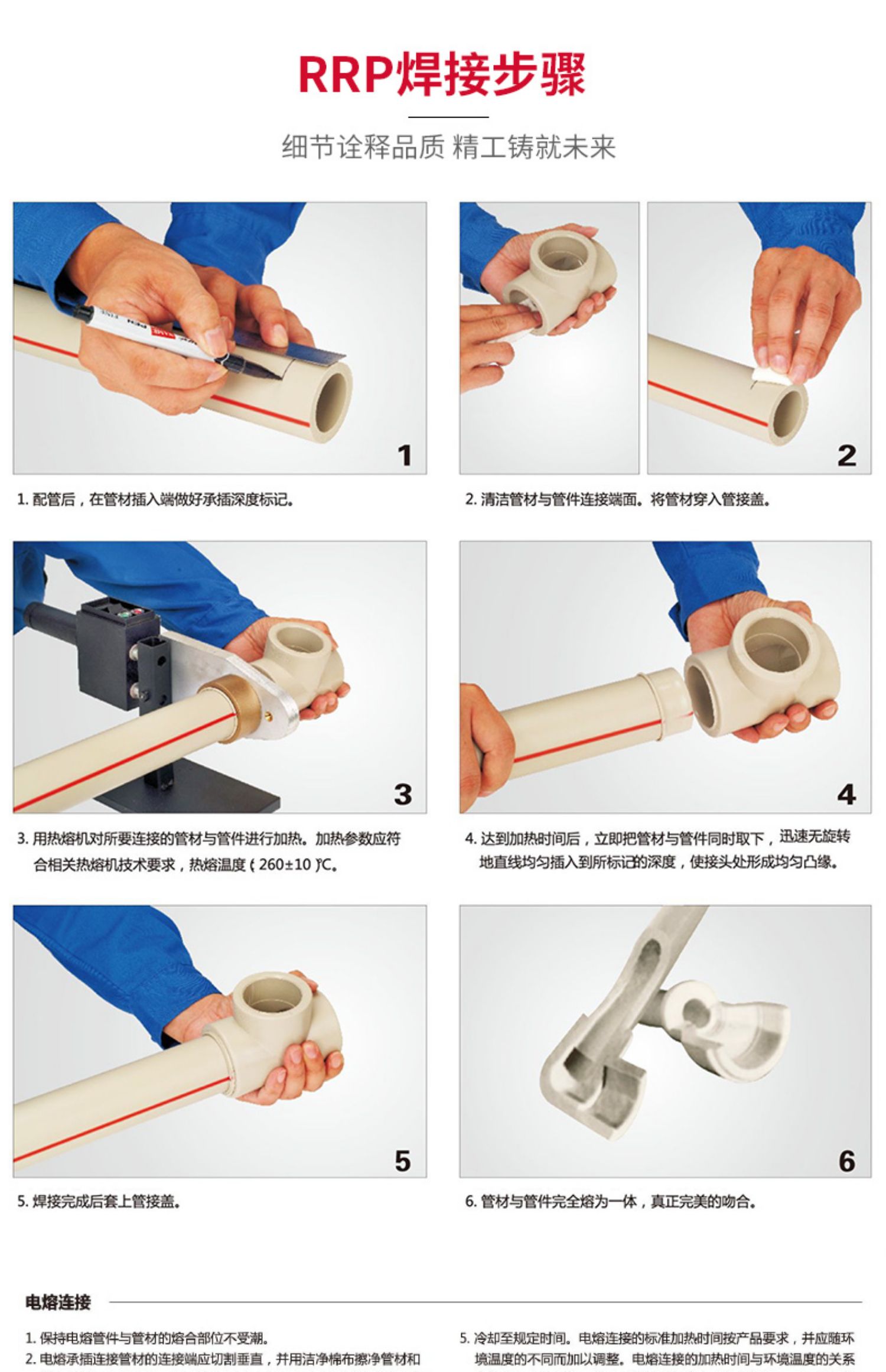 RRP焊接步骤

细节诠释品质 精工铸就未来

1

2

1. 配管后，在管材插入端做好承插深度标记。

2. 清洁管材与管件连接端面。将管材穿入管接盖。

3

4

3. 用热熔机对所要连接的管材与管件进行加热。加热参数应符合相关热熔机技术要求，热熔温度（260±10）℃。

4. 达到加热时间后，立即把管材与管件同时取下，迅速无旋转地直线均匀插入到所标记的深度，使接头处形成均匀凸缘。

5

6

5. 焊接完成后套上管接盖。

6. 管材与管件完全熔为一体，真正完美的吻合。

电熔连接

1. 保持电熔管件与管材的熔合部位不受潮。
2. 电熔承插连接管材的连接端应切割垂直，并用洁净棉布擦净管材和

5. 冷却至规定时间。电熔连接的标准加热时间按产品要求，并应随环境温度的不同而加以调整。电熔连接的加热时间与环境温度的关系