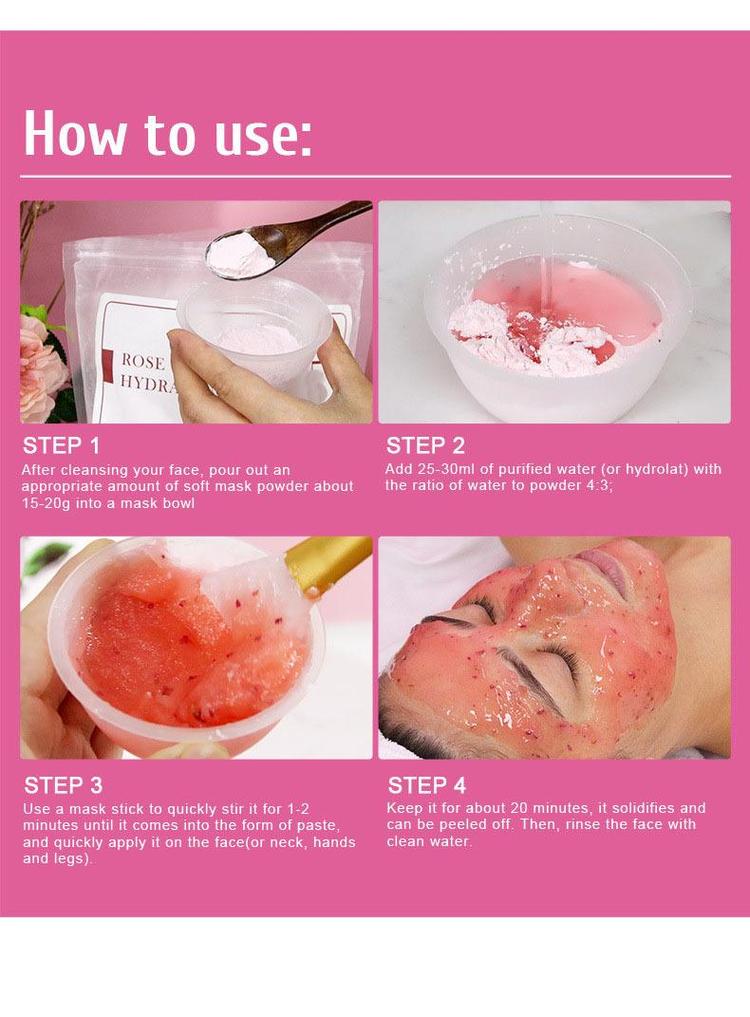 How to use:

ROSE
HYDRA

STEP 1
After cleansing your face, pour out an appropriate amount of soft mask powder about 15-20g into a mask bowl

STEP 2
Add 25-30ml of purified water (or hydrolat) with the ratio of water to powder 4:3;

STEP 3
Use a mask stick to quickly stir it for 1-2 minutes until it comes into the form of paste, and quickly apply it on the face(or neck, hands and legs).

STEP 4
Keep it for about 20 minutes, it solidifies and can be peeled off. Then, rinse the face with clean water.