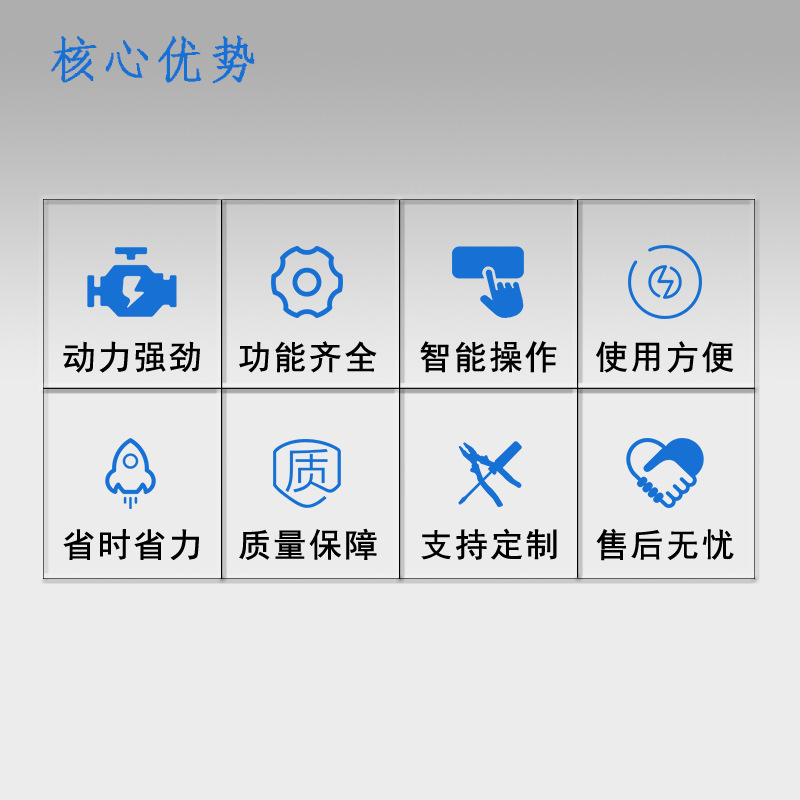 核心优势

动力强劲

功能齐全

智能操作

使用方便

省时省力

质

质量保障

支持定制

售后无忧