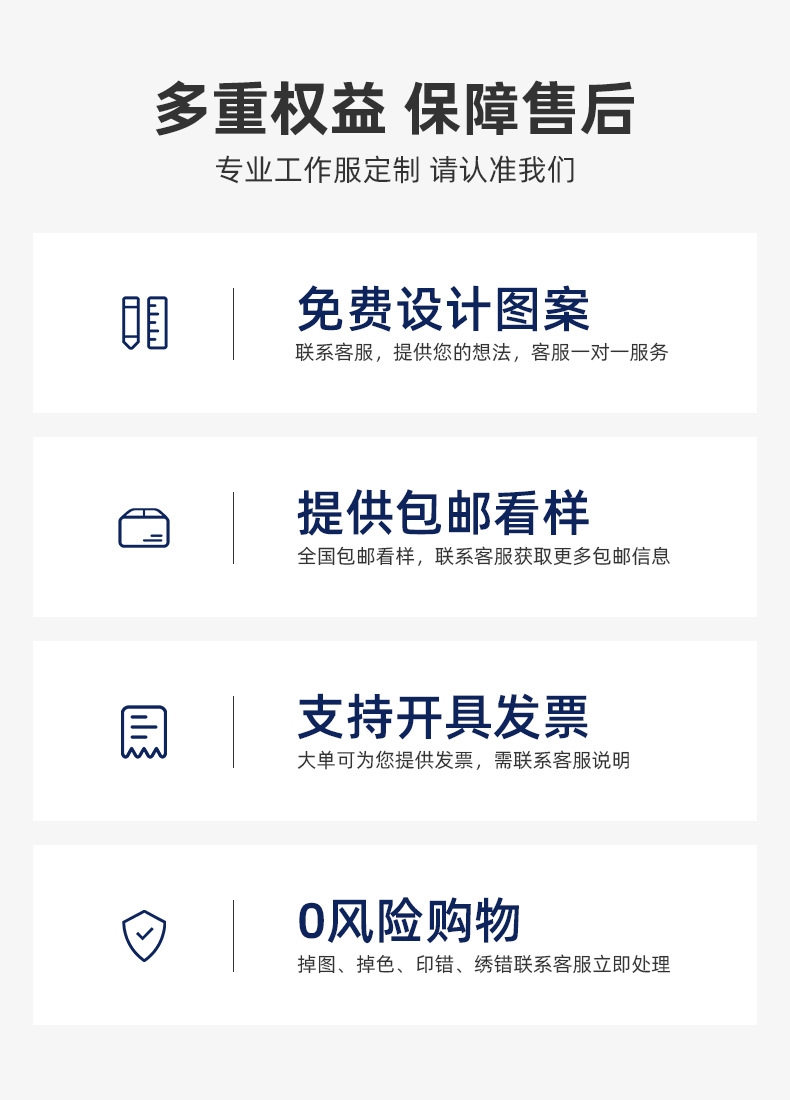 多重权益 保障售后

专业工作服定制 请认准我们

免费设计图案

联系客服，提供您的想法，客服一对一服务

提供包邮看样

全国包邮看样，联系客服获取更多包邮信息

支持开具发票

大单可为您提供发票，需联系客服说明

0风险购物

掉图、掉色、印错、绣错联系客服立即处理