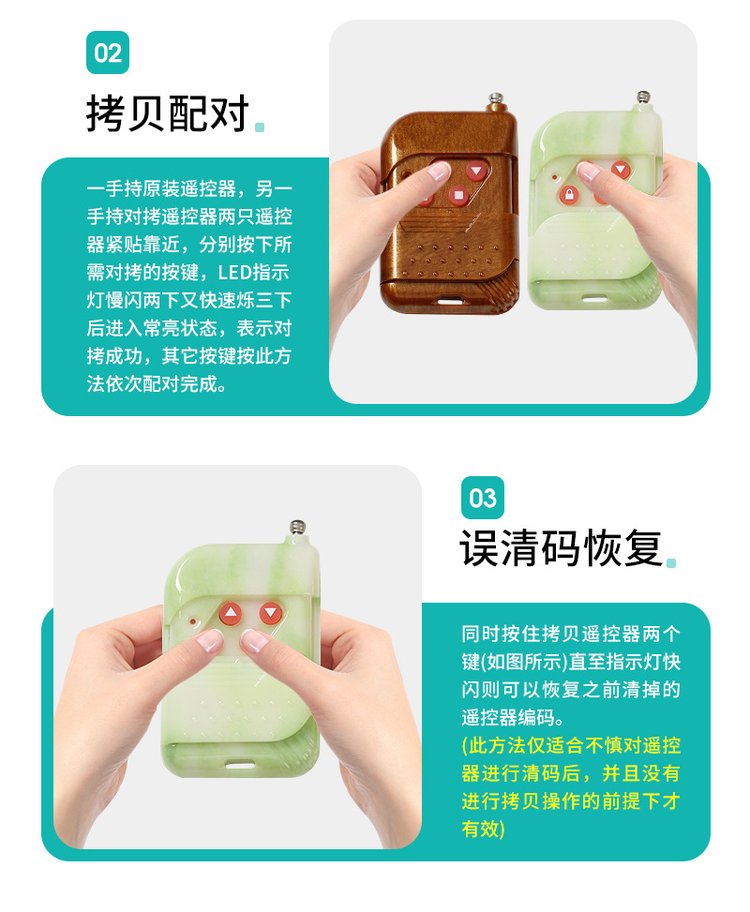 02

拷贝配对.

一手持原装遥控器，另一手持对拷遥控器两只遥控器紧贴靠近，分别按下所需对拷的按键，LED指示灯慢闪两下又快速烁三下后进入常亮状态，表示对拷成功，其它按键按此方法依次配对完成。

03

误清码恢复.

同时按住拷贝遥控器两个键(如图所示)直至指示灯快闪则可以恢复之前清掉的遥控器编码。

(此方法仅适合不慎对遥控器进行清码后，并且没有进行拷贝操作的前提下才有效)