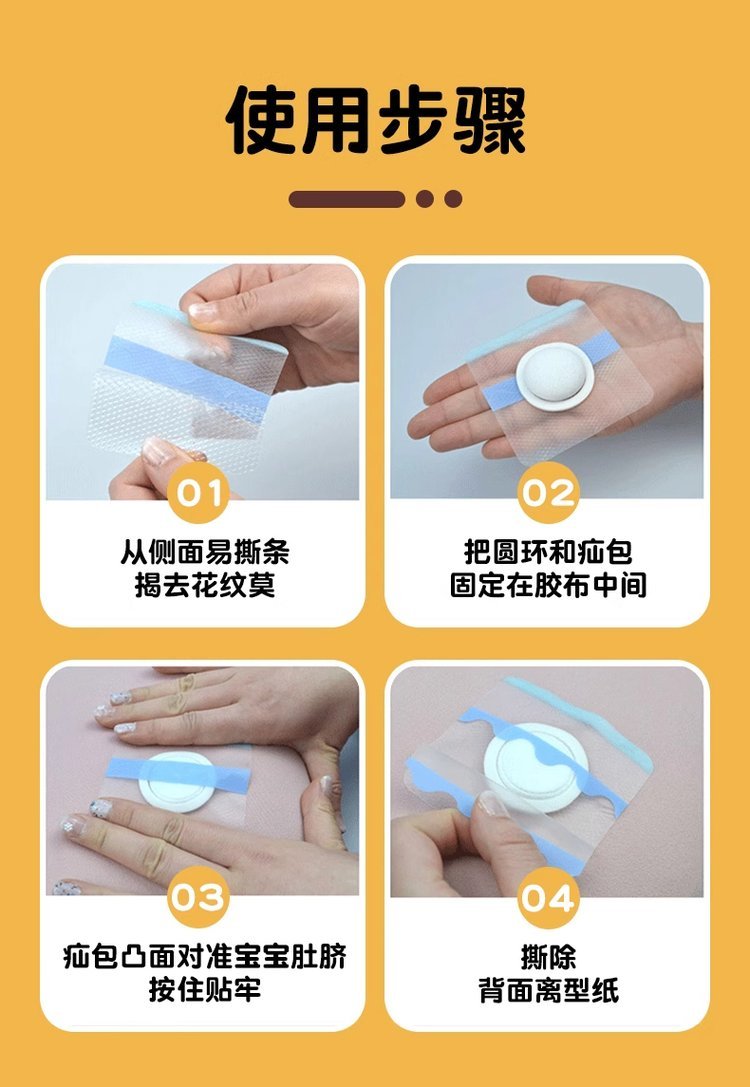 使用步骤

01

从侧面易撕条
揭去花纹莫

02

把圆环和疝包
固定在胶布中间

03

疝包凸面对准宝宝肚脐
按住贴牢

04

撕除
背面离型纸