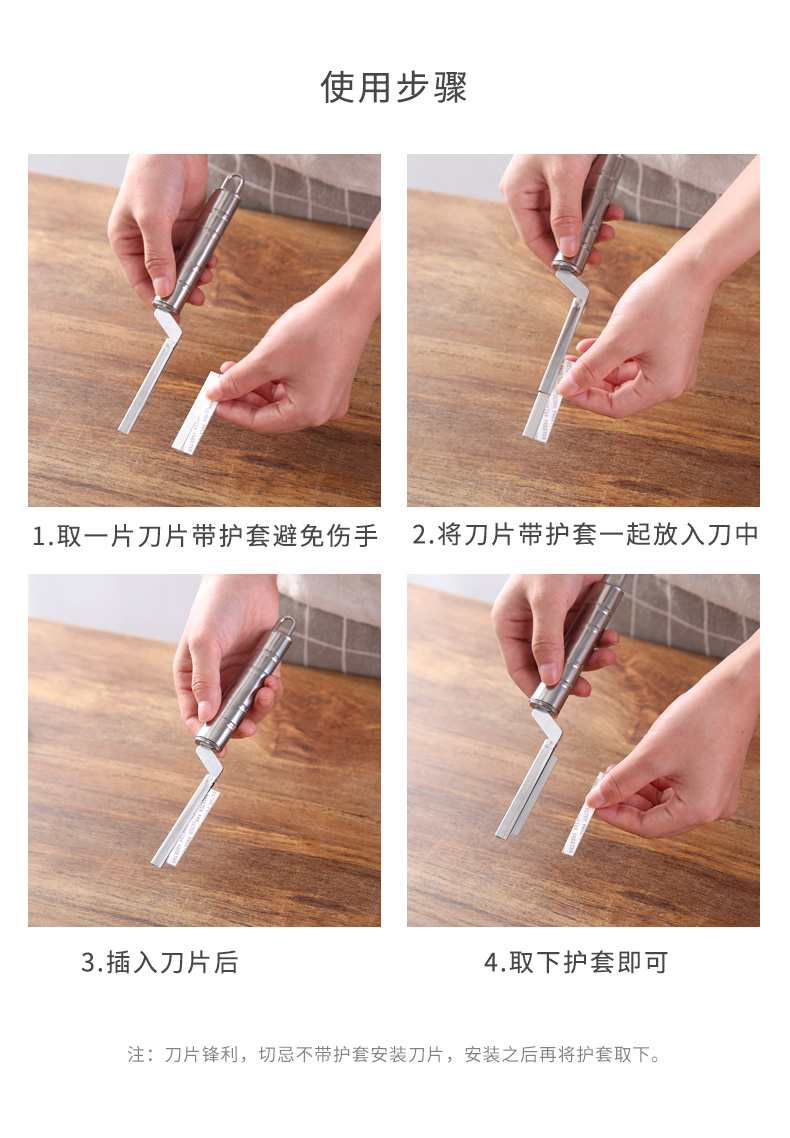 使用步骤

1.取一片刀片带护套避免伤手

2.将刀片带护套一起放入刀中

3.插入刀片后

4.取下护套即可

注：刀片锋利，切忌不带护套安装刀片，安装之后再将护套取下。