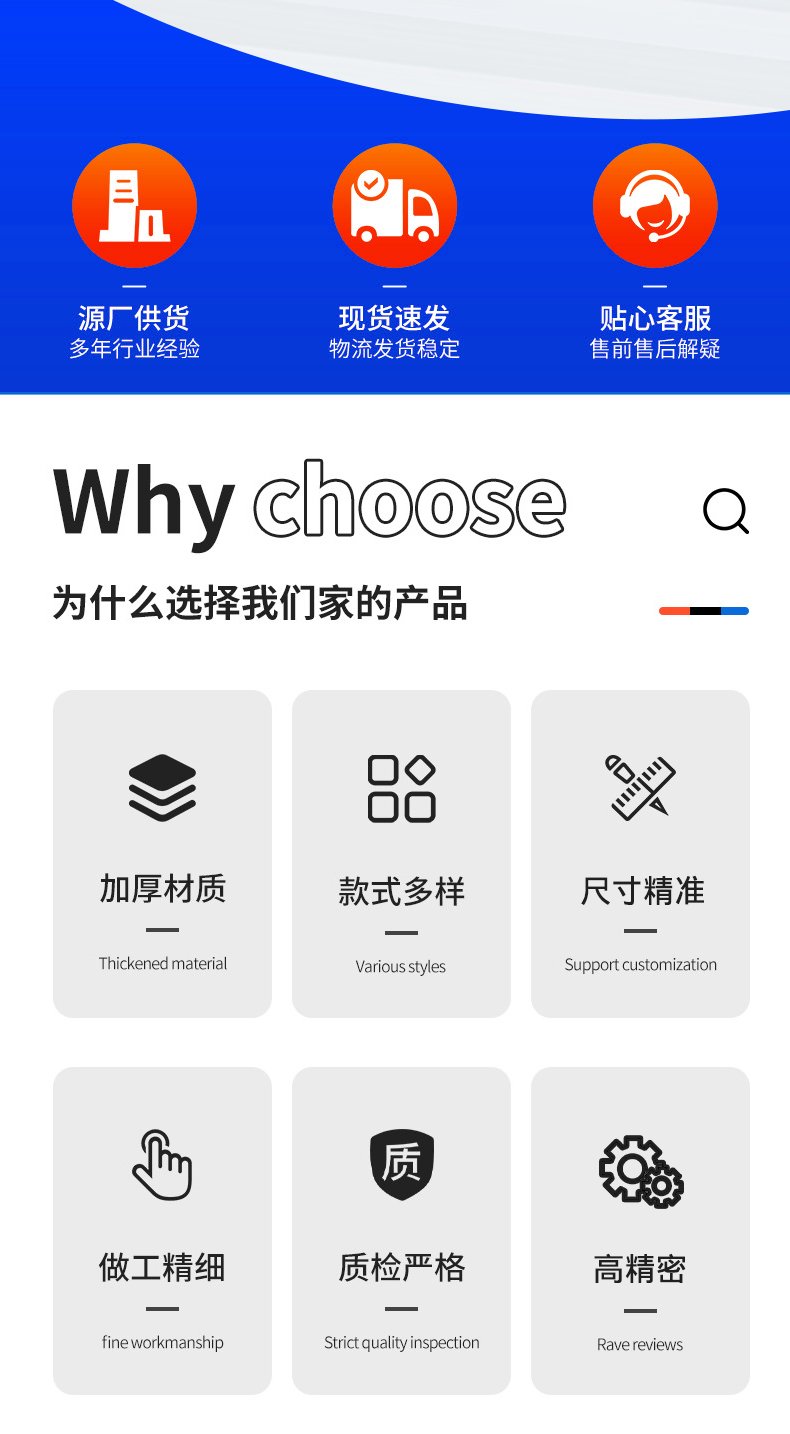 源厂供货
多年行业经验

现货速发
物流发货稳定

贴心客服
售前售后解疑

Why choose

为什么选择我们家的产品

加厚材质
Thickened material

款式多样
Various styles

尺寸精准
Support customization

做工精细
fine workmanship

质
质检严格
Strict quality inspection

高精密
Rave reviews