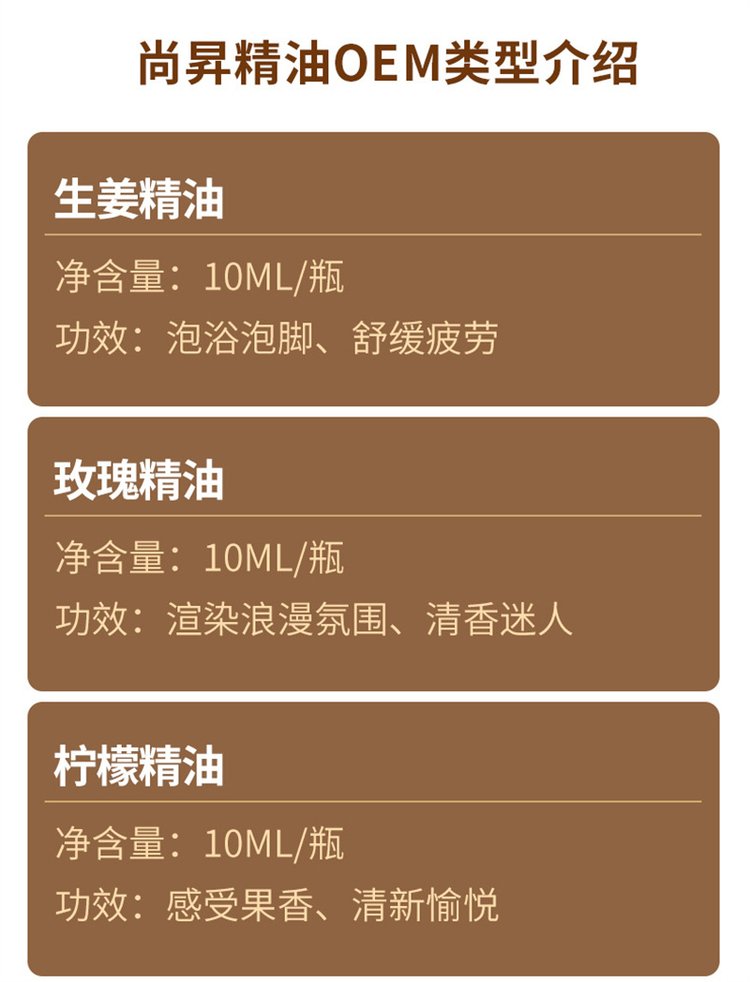 尚昇精油OEM类型介绍

生姜精油

净含量：10ML/瓶

功效：泡浴泡脚、舒缓疲劳

玫瑰精油

净含量：10ML/瓶

功效：渲染浪漫氛围、清香迷人

柠檬精油

净含量：10ML/瓶

功效：感受果香、清新愉悦