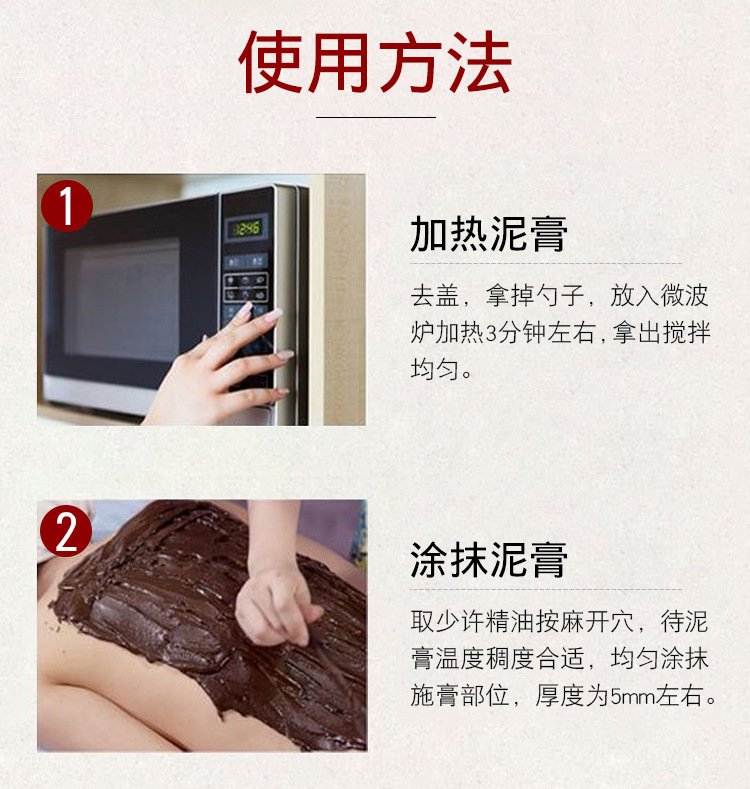 使用方法

1

12:46

加热泥膏

去盖，拿掉勺子，放入微波炉加热3分钟左右，拿出搅拌均匀。

2

涂抹泥膏

取少许精油按麻开穴，待泥膏温度稠度合适，均匀涂抹施膏部位，厚度为5mm左右。