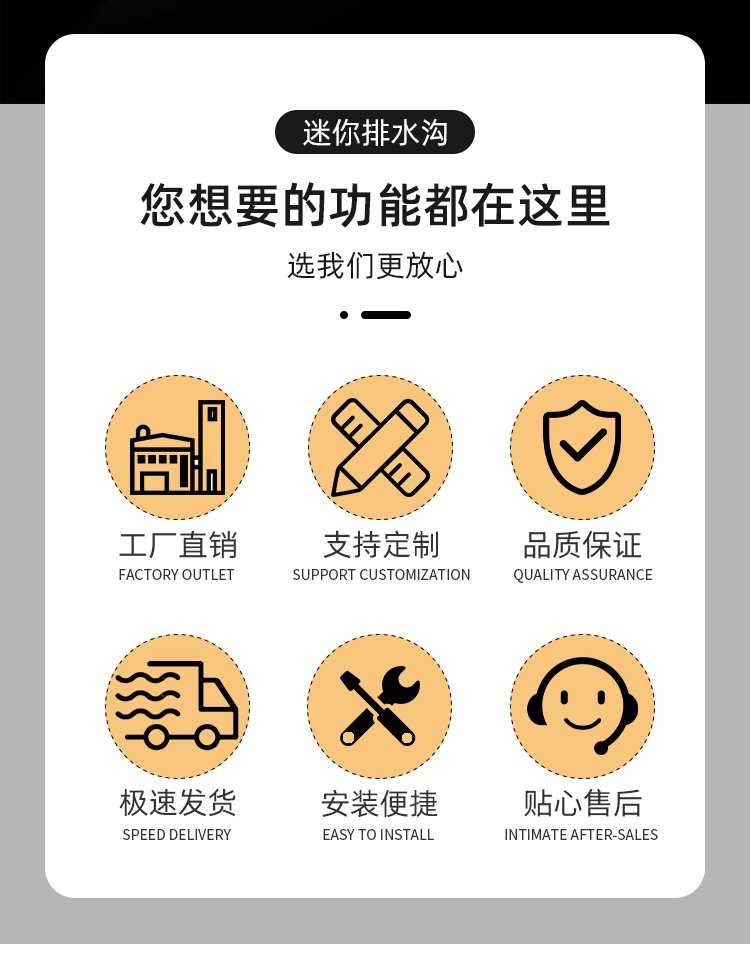 迷你排水沟

您想要的功能都在这里

选我们更放心

工厂直销
FACTORY OUTLET

支持定制
SUPPORT CUSTOMIZATION

品质保证
QUALITY ASSURANCE

极速发货
SPEED DELIVERY

安装便捷
EASY TO INSTALL

贴心售后
INTIMATE AFTER-SALES