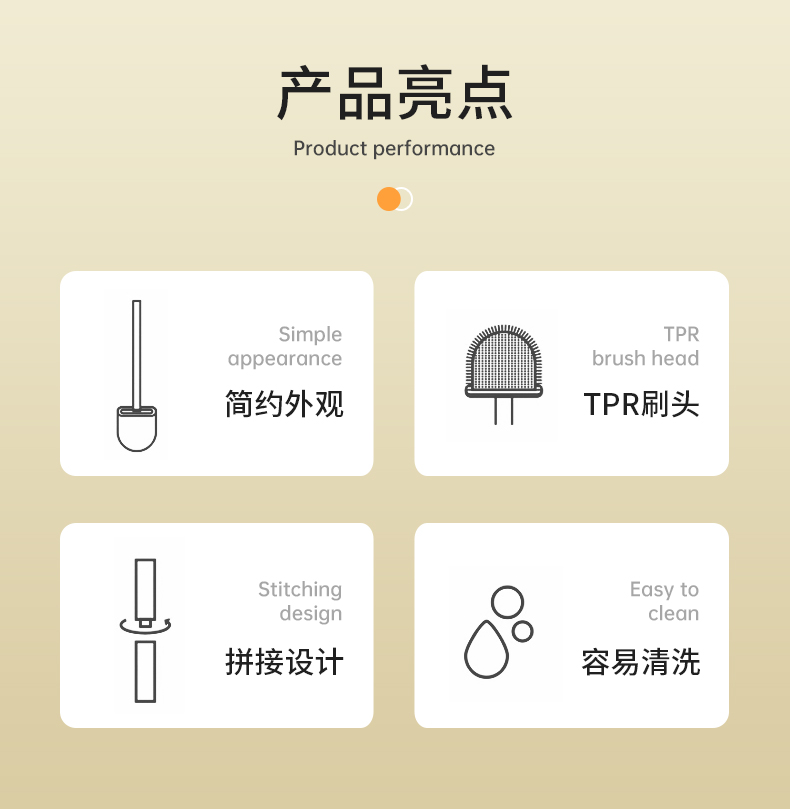 产品亮点

Product performance

Simple appearance

简约外观

TPR brush head

TPR刷头

Stitching design

拼接设计

Easy to clean

容易清洗