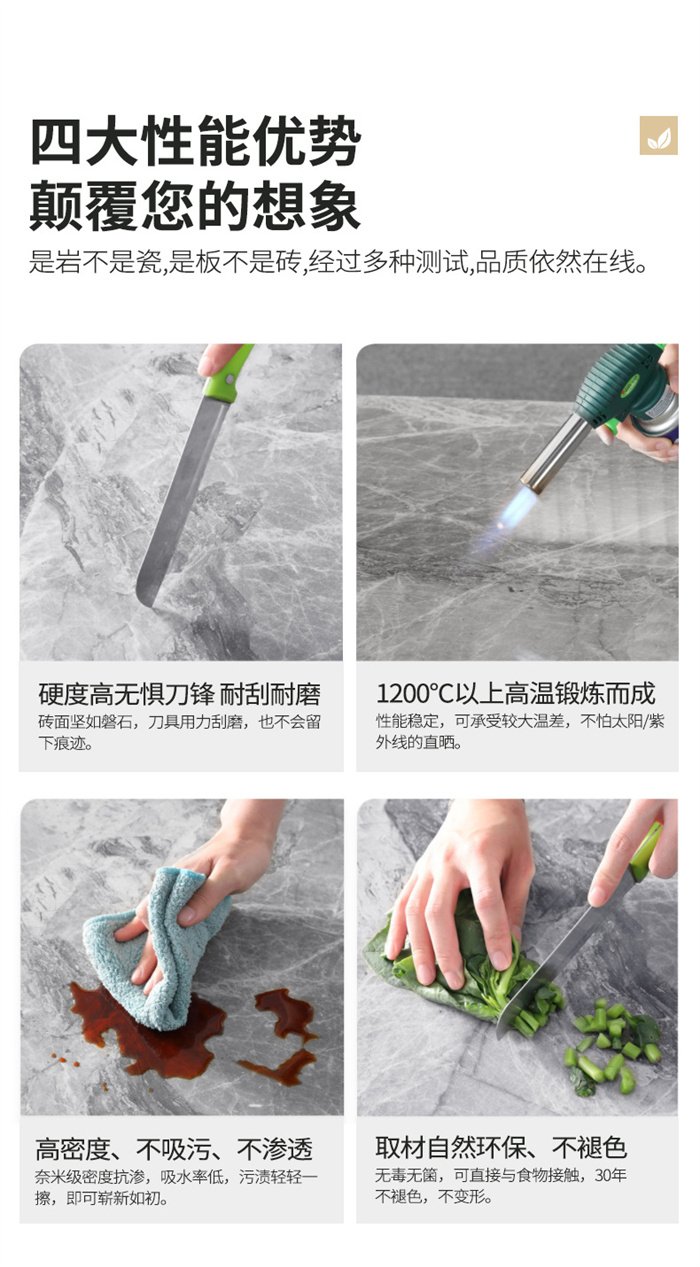 四大性能优势
颠覆您的想象

是岩不是瓷,是板不是砖,经过多种测试,品质依然在线。

硬度高无惧刀锋 耐刮耐磨
砖面坚如磐石，刀具用力刮磨，也不会留下痕迹。

1200°C以上高温锻炼而成
性能稳定，可承受较大温差，不怕太阳/紫外线的直晒。

高密度、不吸污、不渗透
奈米级密度抗渗，吸水率低，污渍轻轻一擦，即可崭新如初。

取材自然环保、不褪色
无毒无菌，可直接与食物接触，30年不褪色，不变形。