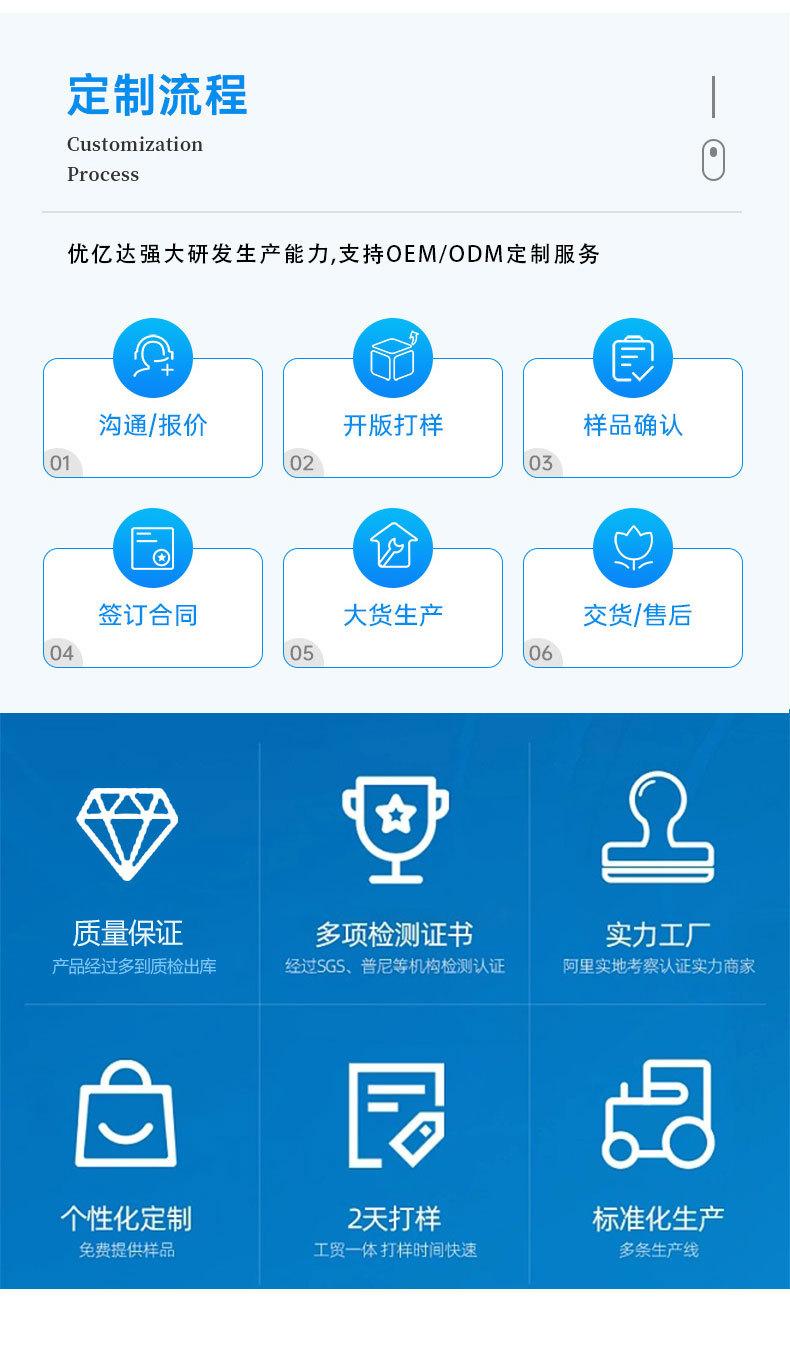 定制流程

Customization
Process

优亿达强大研发生产能力,支持OEM/ODM定制服务

沟通/报价
01

开版打样
02

样品确认
03

签订合同
04

大货生产
05

交货/售后
06

质量保证
产品经过多到质检出库

多项检测证书
经过SGS、普尼等机构检测认证

实力工厂
阿里实地考察认证实力商家

个性化定制
免费提供样品

2天打样
工贸一体 打样时间快速

标准化生产
多条生产线