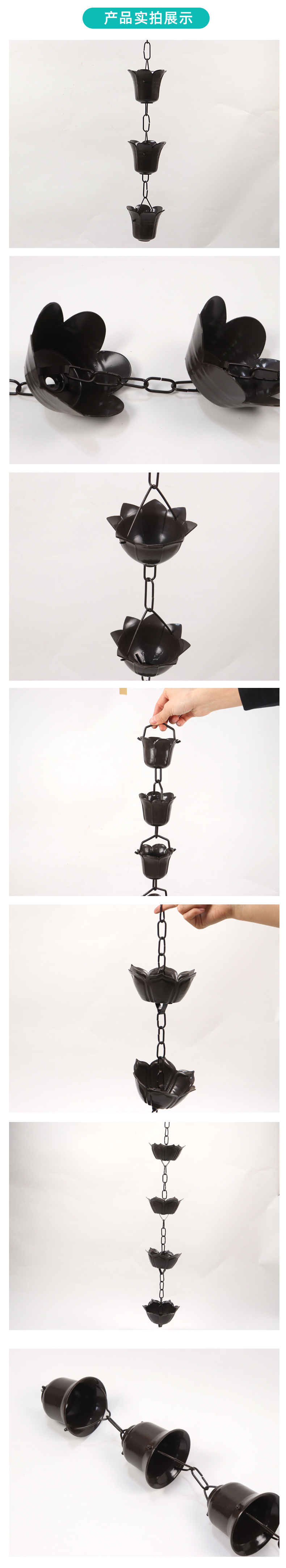 产品实拍展示