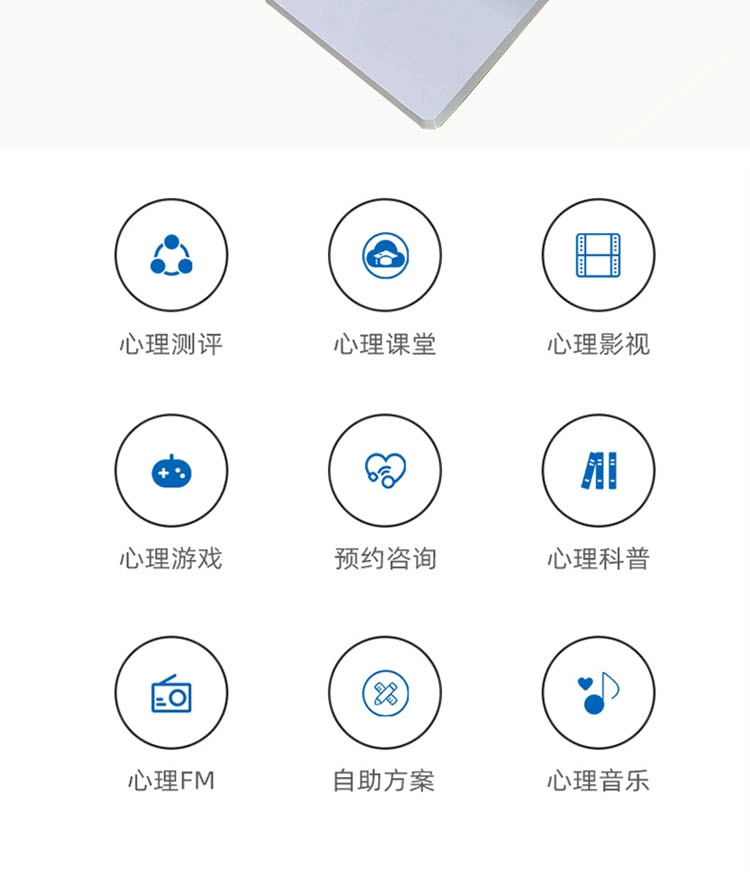 心理测评 心理课堂 心理影视

心理游戏 预约咨询 心理科普

心理FM 自助方案 心理音乐