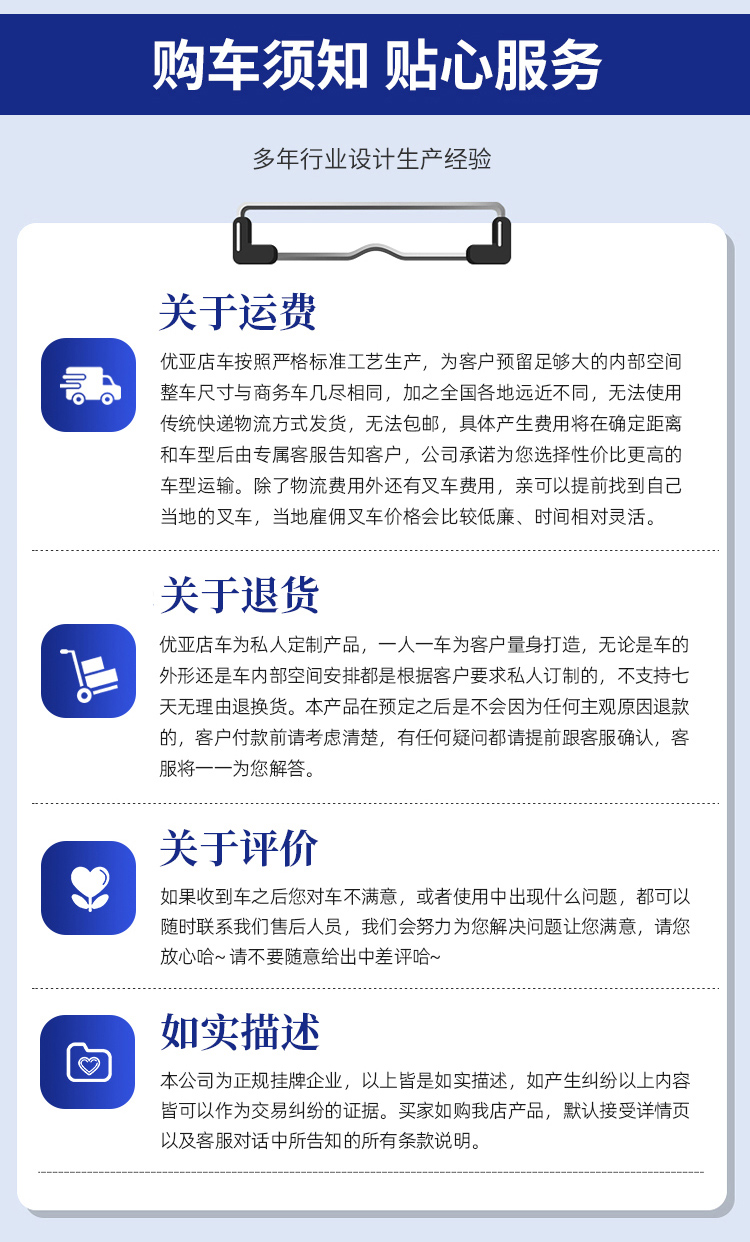 购车须知 贴心服务

多年行业设计生产经验

关于运费

优亚店车按照严格标准工艺生产，为客户预留足够大的内部空间整车尺寸与商务车几尽相同，加之全国各地远近不同，无法使用传统快递物流方式发货，无法包邮，具体产生费用将在确定距离和车型后由专属客服告知客户，公司承诺为您选择性价比更高的车型运输。除了物流费用外还有叉车费用，亲可以提前找到自己当地的叉车，当地雇佣叉车价格会比较低廉、时间相对灵活。

关于退货

优亚店车为私人定制产品，一人一车为客户量身打造，无论是车的外形还是车内部空间安排都是根据客户要求私人订制的，不支持七天无理由退换货。本产品在预定之后是不会因为任何主观原因退款的，客户付款前请考虑清楚，有任何疑问都请提前跟客服确认，客服将一一为您解答。

关于评价

如果收到车之后您对车不满意，或者使用中出现什么问题，都可以随时联系我们售后人员，我们会努力为您解决问题让您满意，请您放心哈~请不要随意给出中差评哈~

如实描述

本公司为正规挂牌企业，以上皆是如实描述，如产生纠纷以上内容皆可以作为交易纠纷的证据。买家如购我店产品，默认接受详情页以及客服对话中所告知的所有条款说明。