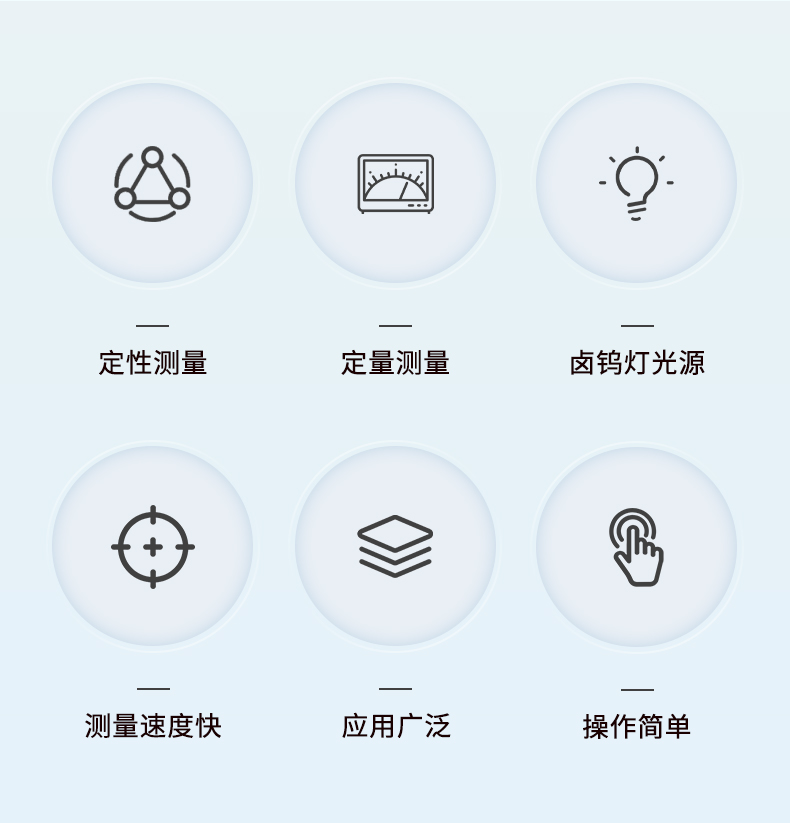 定性测量

定量测量

卤钨灯光源

测量速度快

应用广泛

操作简单