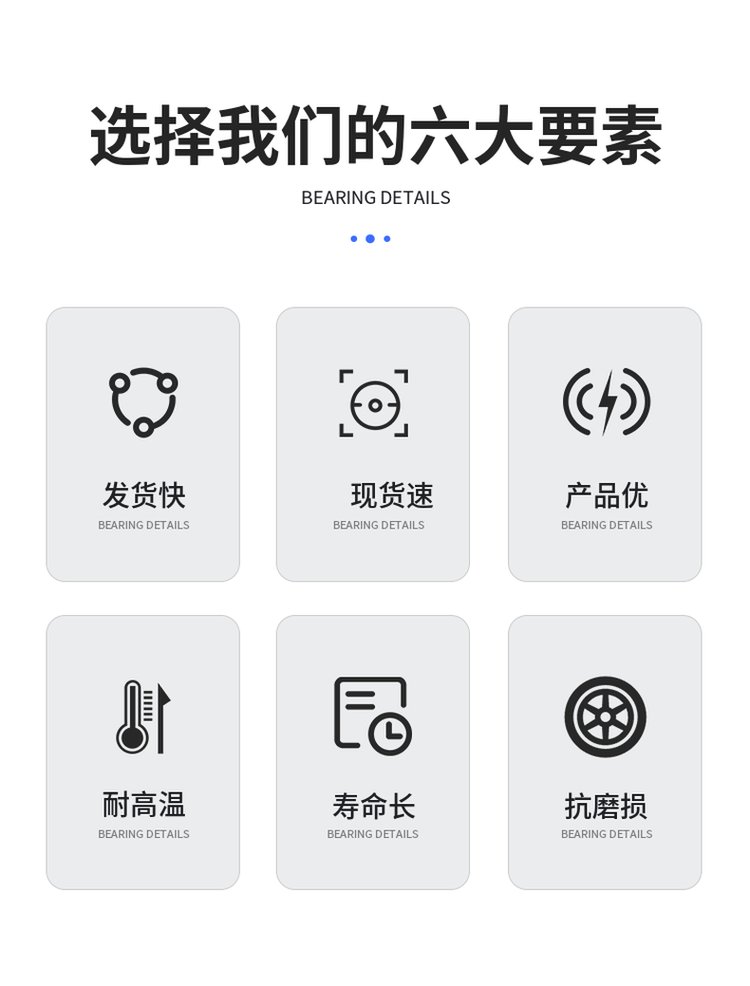 选择我们的六大要素

BEARING DETAILS

发货快
BEARING DETAILS

现货速
BEARING DETAILS

产品优
BEARING DETAILS

耐高温
BEARING DETAILS

寿命长
BEARING DETAILS

抗磨损
BEARING DETAILS