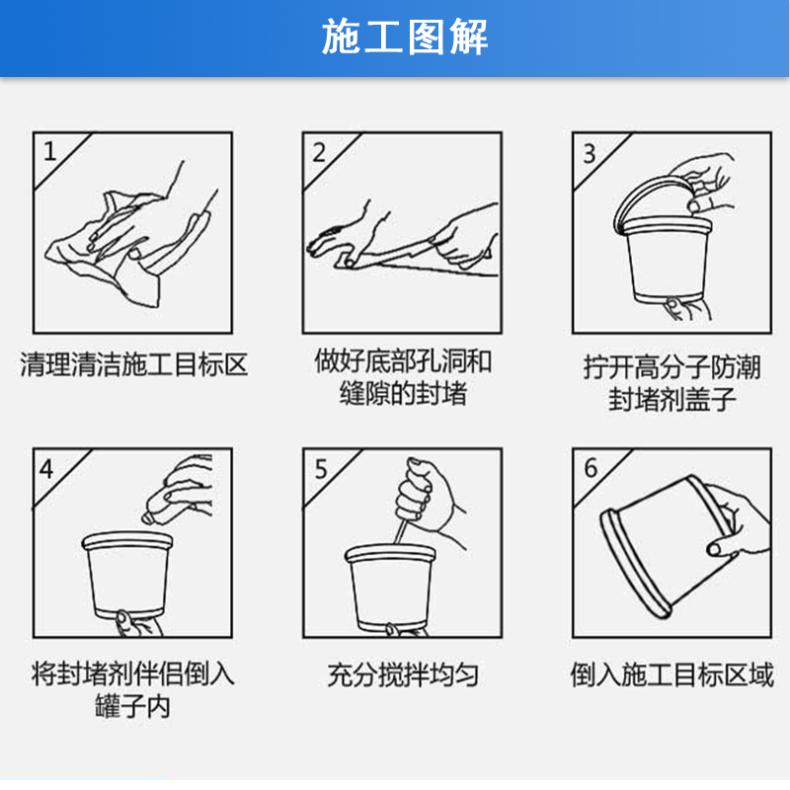 施工图解

1

清理清洁施工目标区

2

做好底部孔洞和缝隙的封堵

3

拧开高分子防潮封堵剂盖子

4

将封堵剂伴侣倒入罐子内

5

充分搅拌均匀

6

倒入施工目标区域