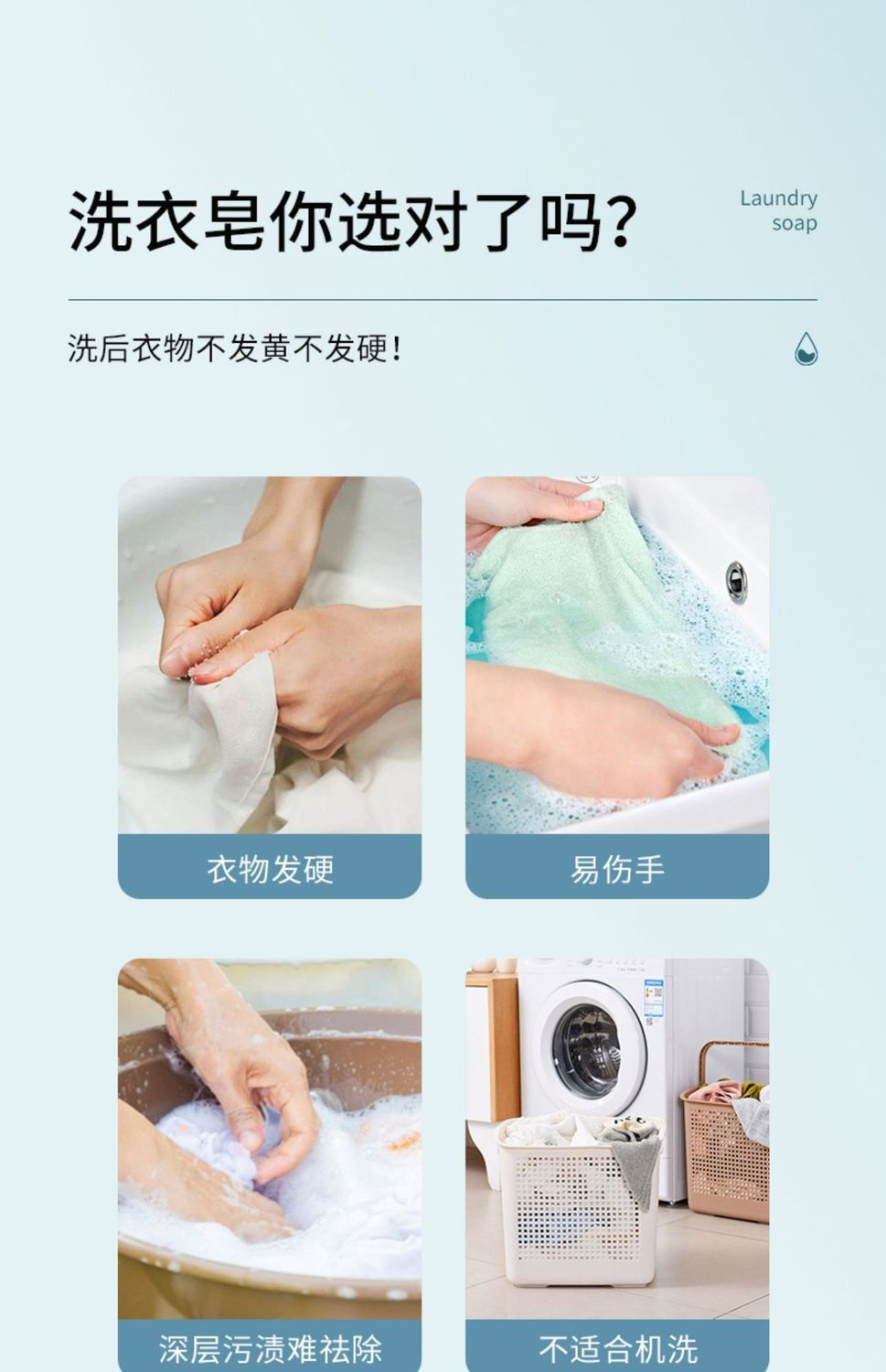 洗衣皂你选对了吗？

Laundry soap

洗后衣物不发黄不发硬！

衣物发硬

易伤手

深层污渍难祛除

不适合机洗